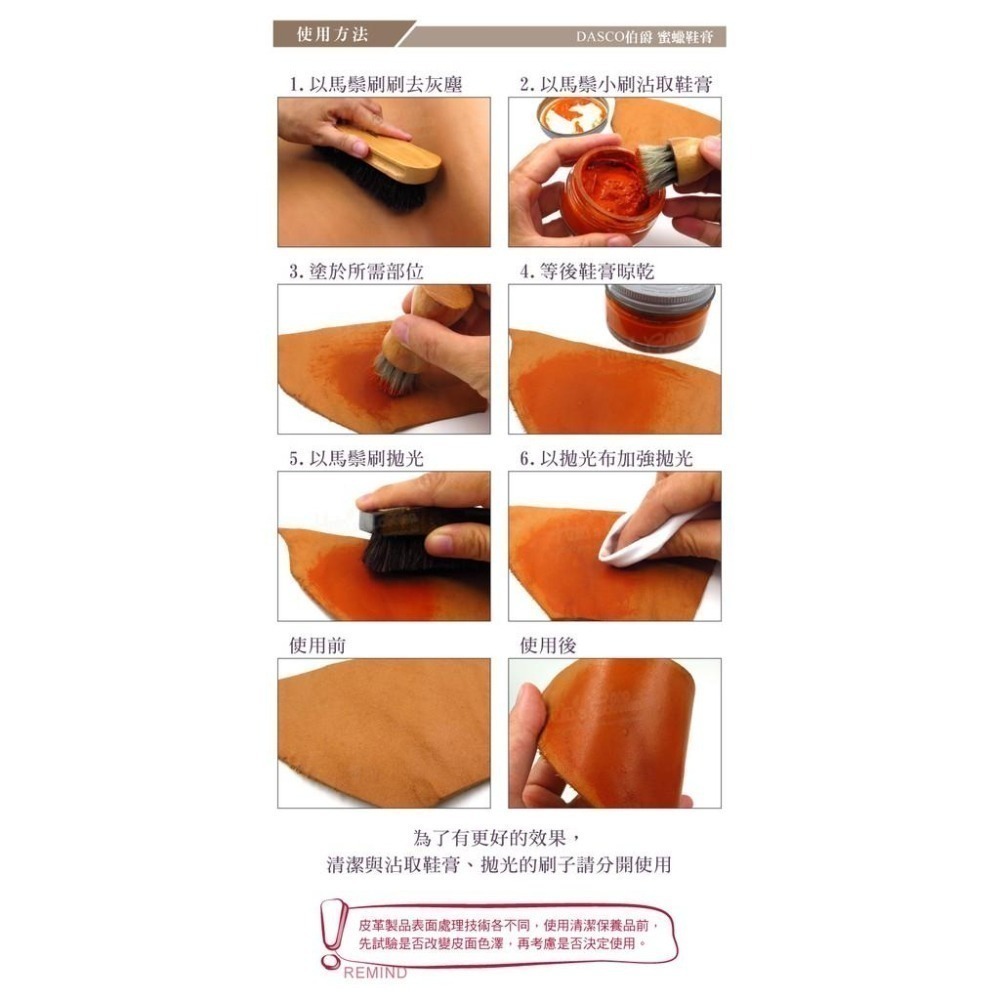 使用方法

DASCO伯爵 蜜蠟鞋膏

1. 以馬鬃刷刷去灰塵

2. 以馬鬃小刷沾取鞋膏

3. 塗於所需部位

4. 等後鞋膏晾乾

5. 以馬鬃刷拋光

6. 以拋光布加強拋光

使用前

使用後

為了有更好的效果，
清潔與沾取鞋膏、拋光的刷子請分開使用

皮革製品表面處理技術各不同，使用清潔保養品前，先試驗是否改變皮面色澤，再考慮是否決定使用。

REMIND