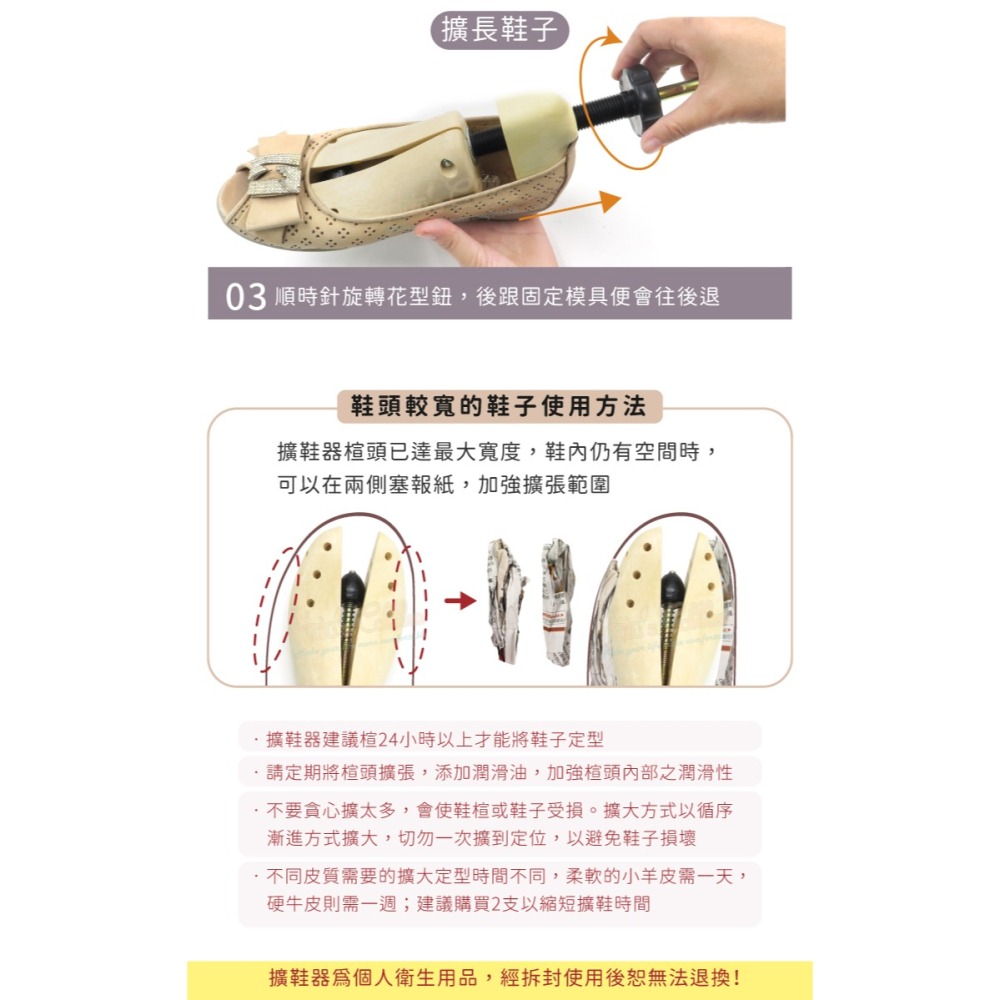 擴長鞋子

03 順時針旋轉花型鈕，後跟固定模具便會往後退

鞋頭較寬的鞋子使用方法

擴鞋器楦頭已達最大寬度，鞋內仍有空間時，可以在兩側塞報紙，加強擴張範圍

· 擴鞋器建議楦24小時以上才能將鞋子定型

· 請定期將楦頭擴張，添加潤滑油，加強楦頭內部之潤滑性

· 不要貪心擴太多，會使鞋楦或鞋子受損。擴大方式以循序漸進方式擴大，切勿一次擴到定位，以避免鞋子損壞

· 不同皮質需要的擴大定型時間不同，柔軟的小羊皮需一天，硬牛皮則需一週；建議購買2支以縮短擴鞋時間

擴鞋器爲個人衛生用品，經拆封使用後恕無法退換！