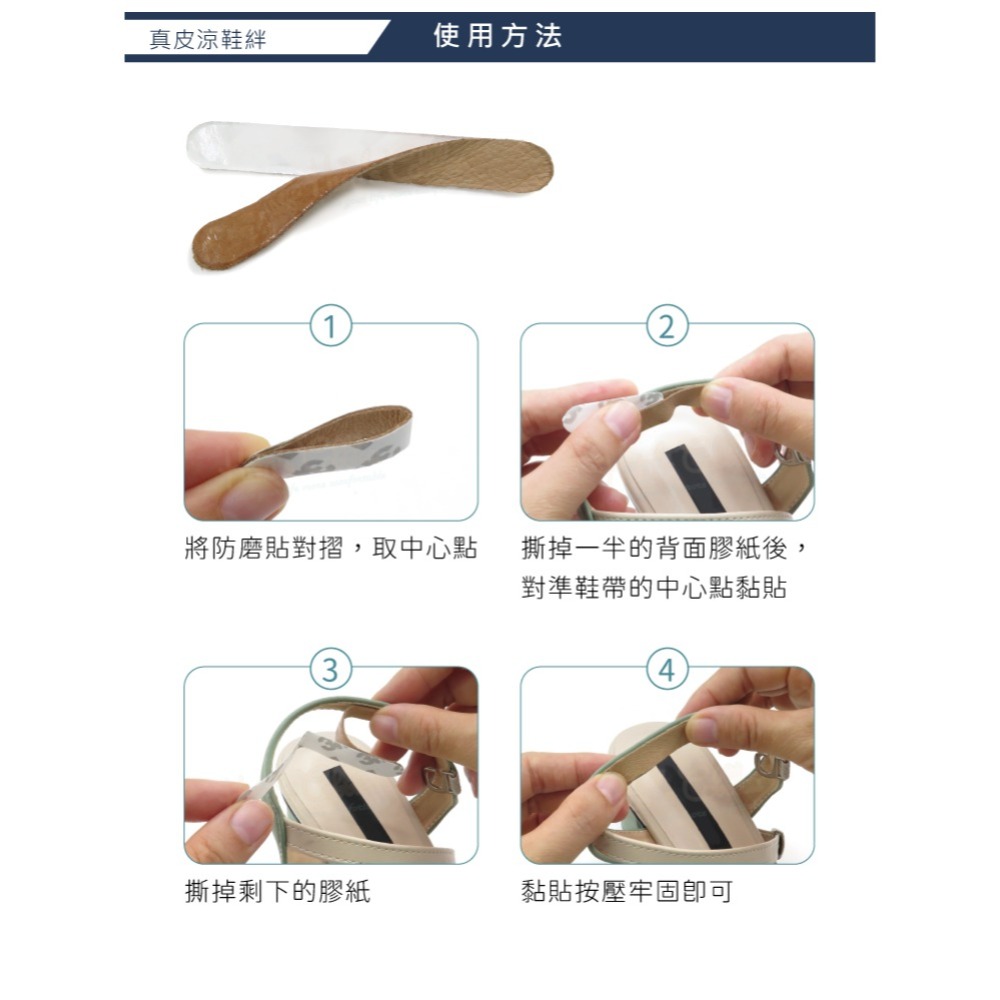 真皮涼鞋絆

使用方法

1

將防磨貼對摺，取中心點

2

撕掉一半的背面膠紙後，對準鞋帶的中心點黏貼

3

撕掉剩下的膠紙

4

黏貼按壓牢固即可