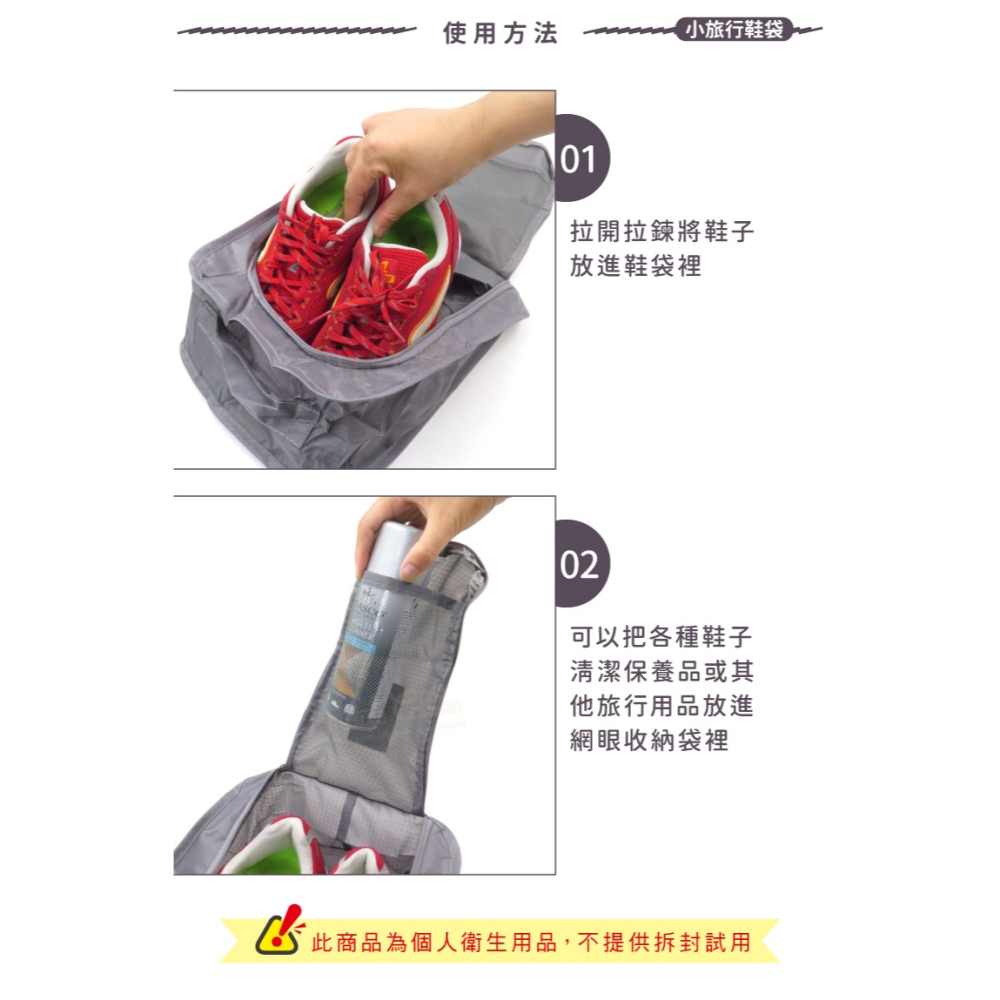 使用方法

小旅行鞋袋

01

拉開拉鍊將鞋子放進鞋袋裡

02

可以把各種鞋子清潔保養品或其他旅行用品放進網眼收納袋裡

此商品為個人衛生用品，不提供拆封試用