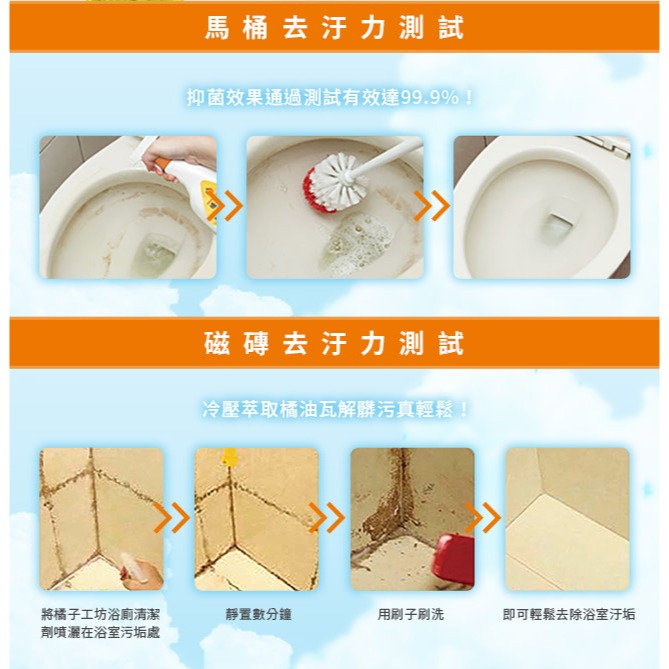 馬桶去汙力測試

抑菌效果通過測試有效達99.9%！

磁磚去汙力測試

冷壓萃取橘油瓦解髒污真輕鬆！

將橘子工坊浴廁清潔劑噴灑在浴室污垢處

靜置數分鐘

用刷子刷洗

即可輕鬆去除浴室汙垢