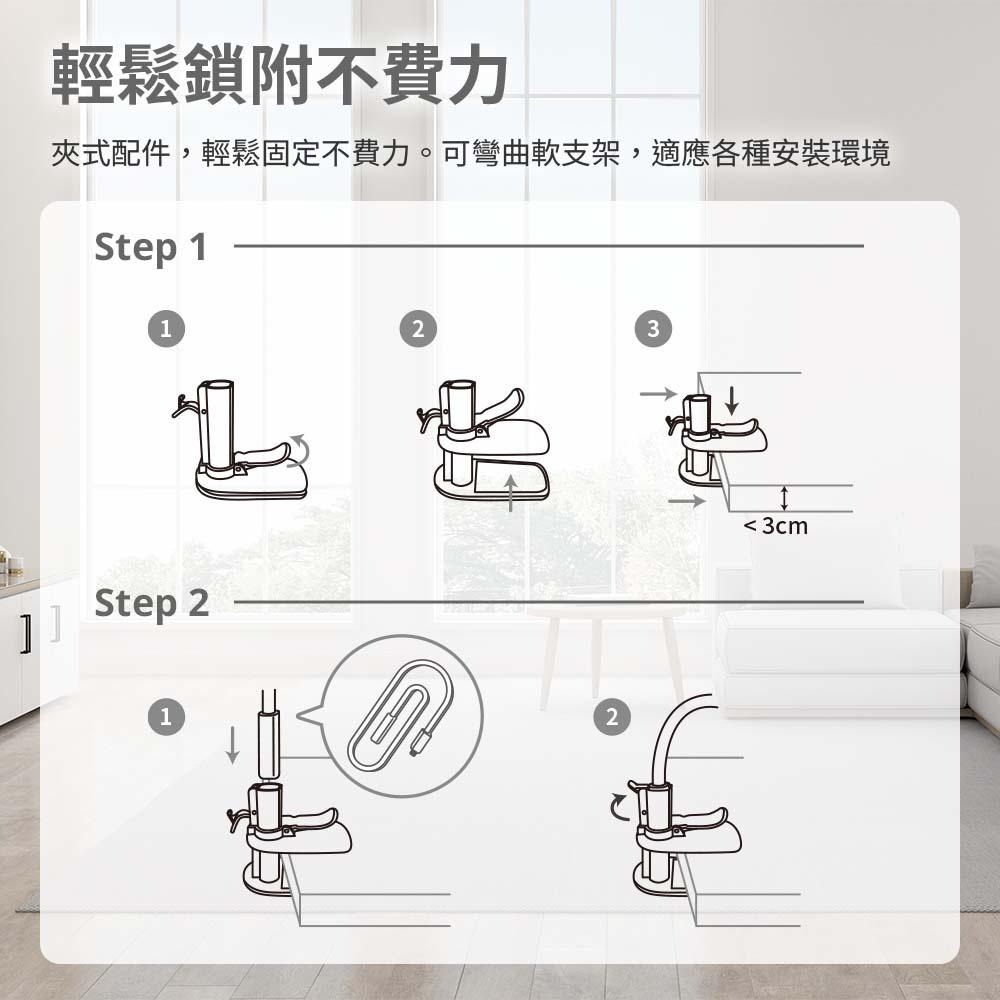 輕鬆鎖附不費力

夾式配件，輕鬆固定不費力。可彎曲軟支架，適應各種安裝環境

Step 1

1

2

3

< 3cm

Step 2

1

2