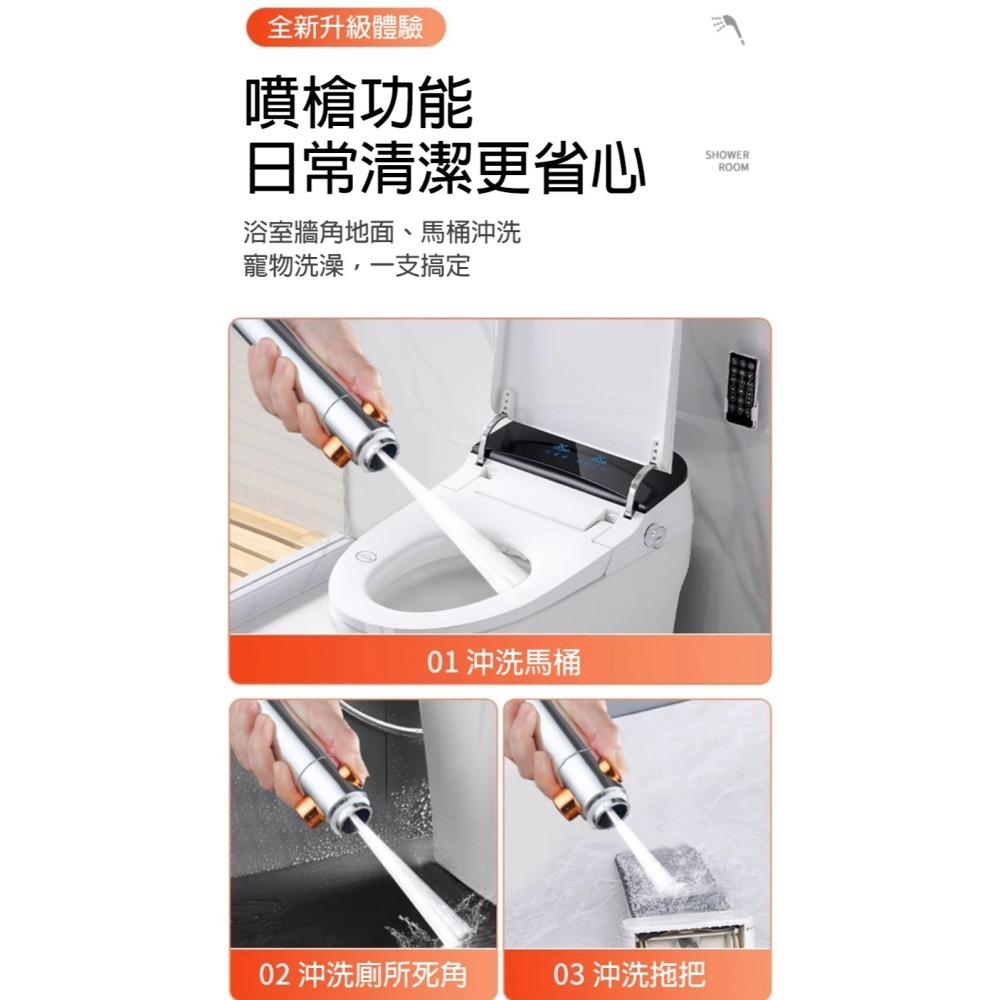 全新升級體驗

噴槍功能
日常清潔更省心

SHOWER ROOM

浴室牆角地面、馬桶沖洗
寵物洗澡，一支搞定

01 沖洗馬桶

02 沖洗廁所死角

03 沖洗拖把