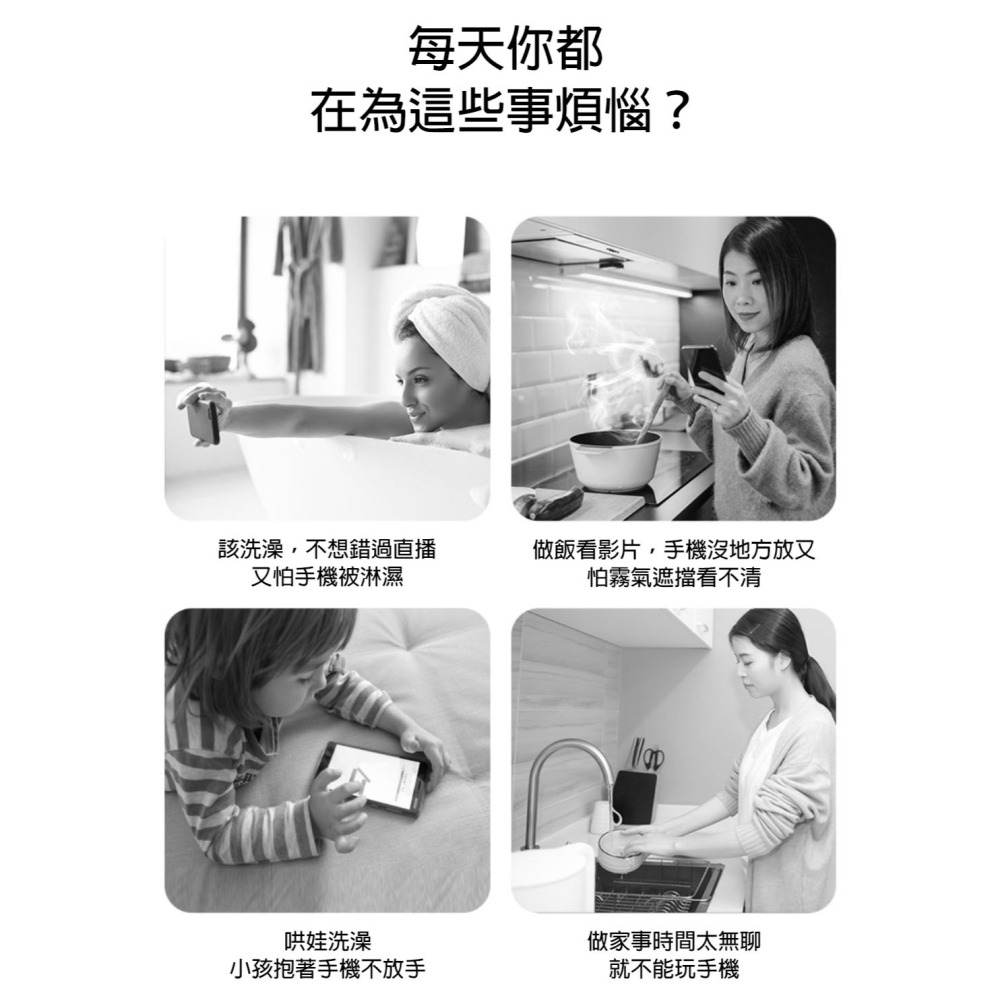 每天你都
在為這些事煩惱？

該洗澡，不想錯過直播
又怕手機被淋濕

做飯看影片，手機沒地方放又
怕霧氣遮擋看不清

哄娃洗澡
小孩抱著手機不放手

做家事時間太無聊
就不能玩手機