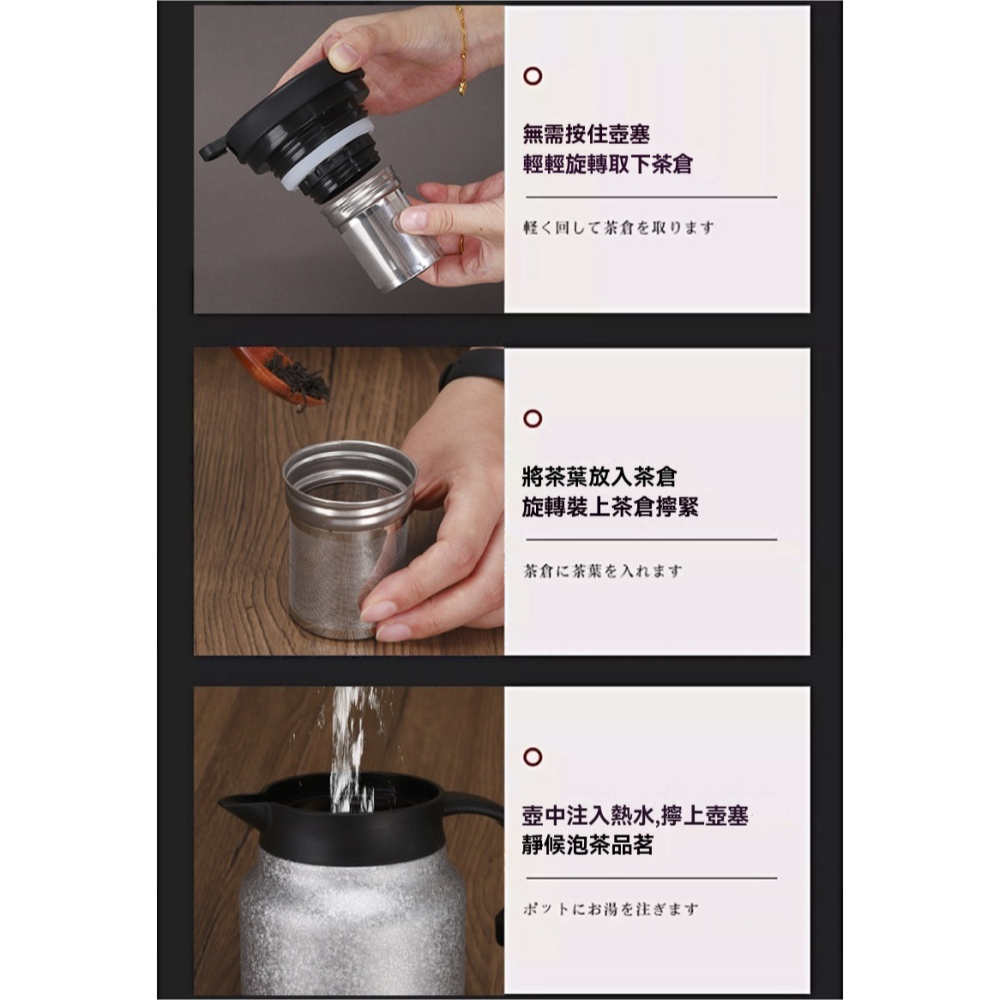 無需按住壺塞
輕輕旋轉取下茶倉

軽く回して茶倉を取ります

將茶葉放入茶倉
旋轉裝上茶倉擰緊

茶倉に茶葉を入れます

壺中注入熱水,擰上壺塞
靜候泡茶品茗

ポットにお湯を注ぎます