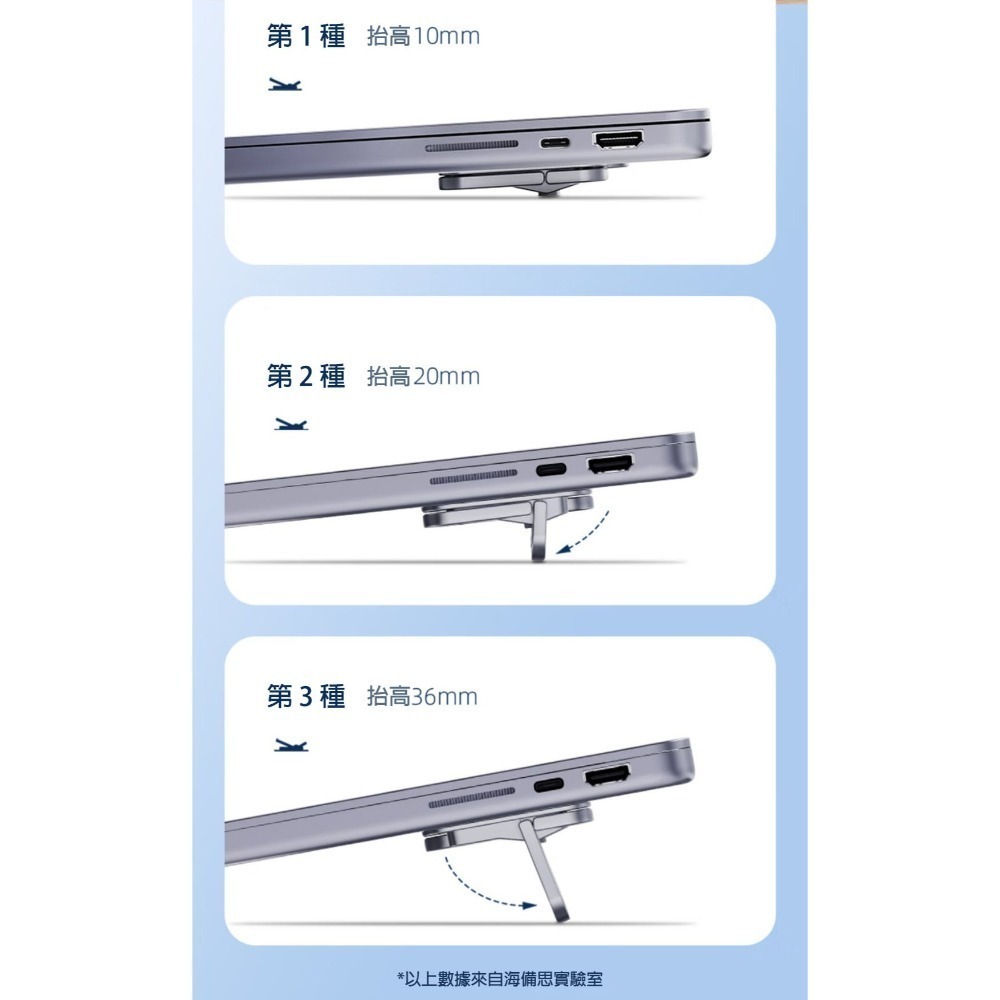 第 1 種 抬高10mm

第 2 種 抬高20mm

第 3 種 抬高36mm

*以上數據來自海備思實驗室