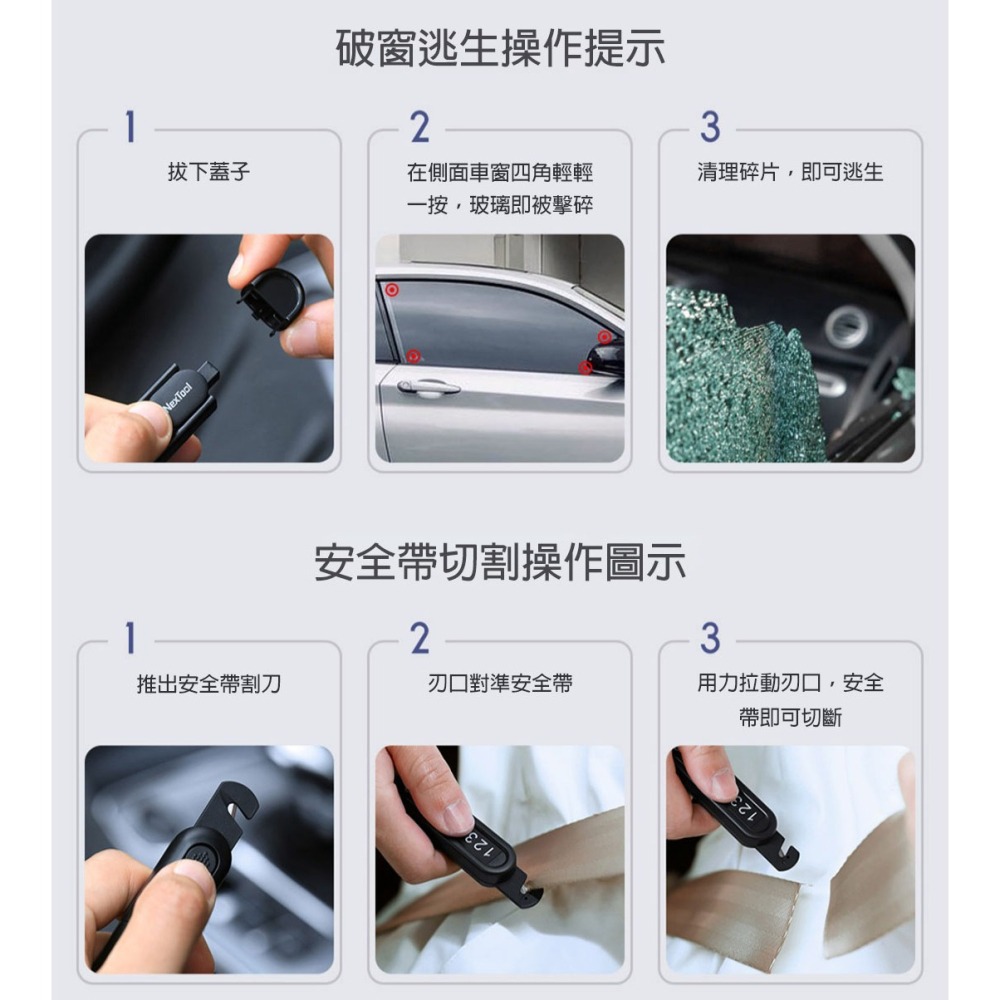 破窗逃生操作提示

1
拔下蓋子

NexTool

2
在側面車窗四角輕輕一按，玻璃即被擊碎

3
清理碎片，即可逃生

安全帶切割操作圖示

1
推出安全帶割刀

2
刃口對準安全帶

123

3
用力拉動刃口，安全帶即可切斷

123