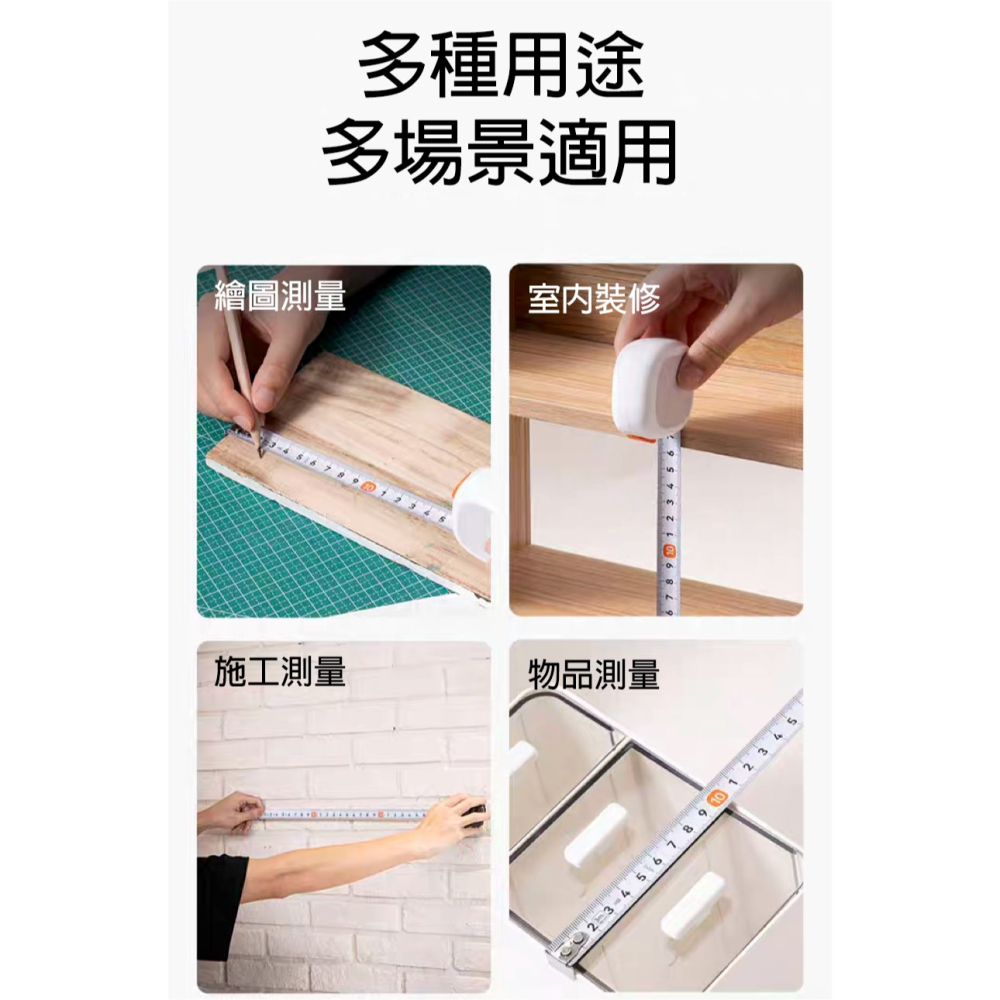 多種用途
多場景適用

繪圖測量

室內裝修

施工測量

物品測量