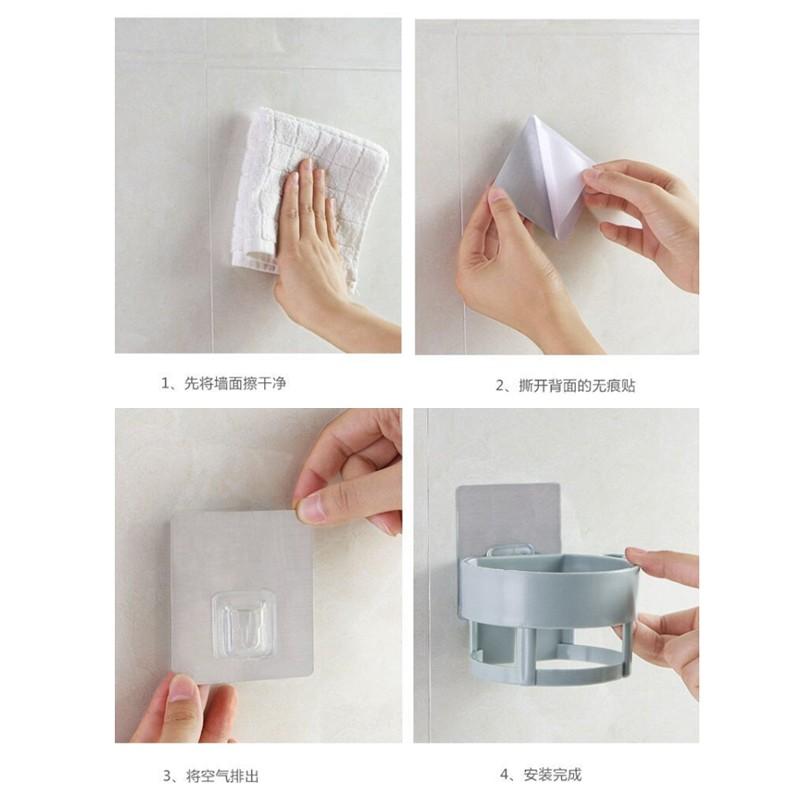 1、先将墙面擦干净

2、撕开背面的无痕贴

3、将空气排出

4、安装完成