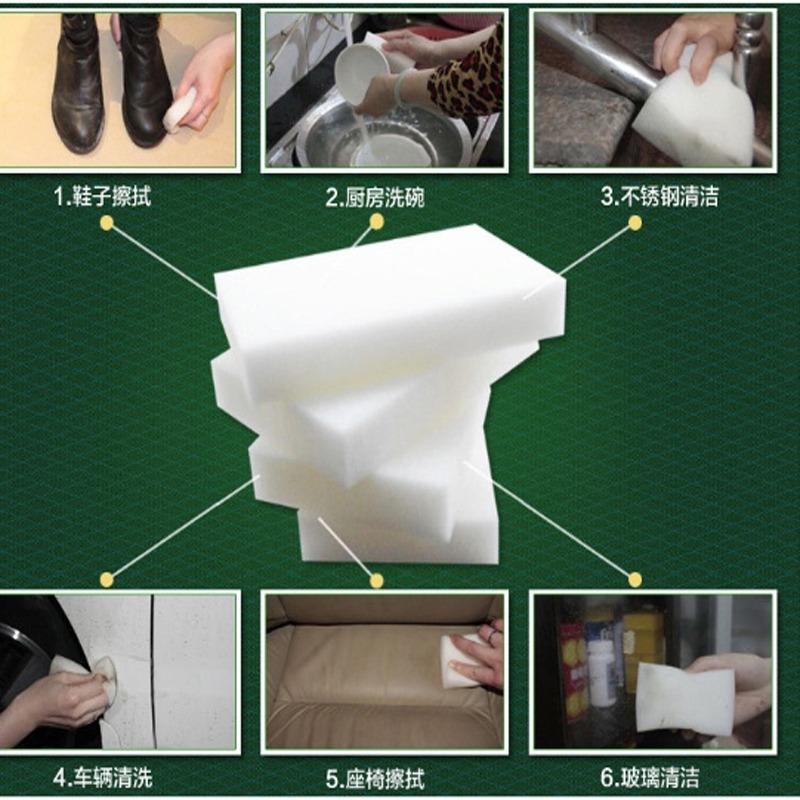 1.鞋子擦拭

2.厨房洗碗

3.不锈钢清洁

4.车辆清洗

5.座椅擦拭

6.玻璃清洁