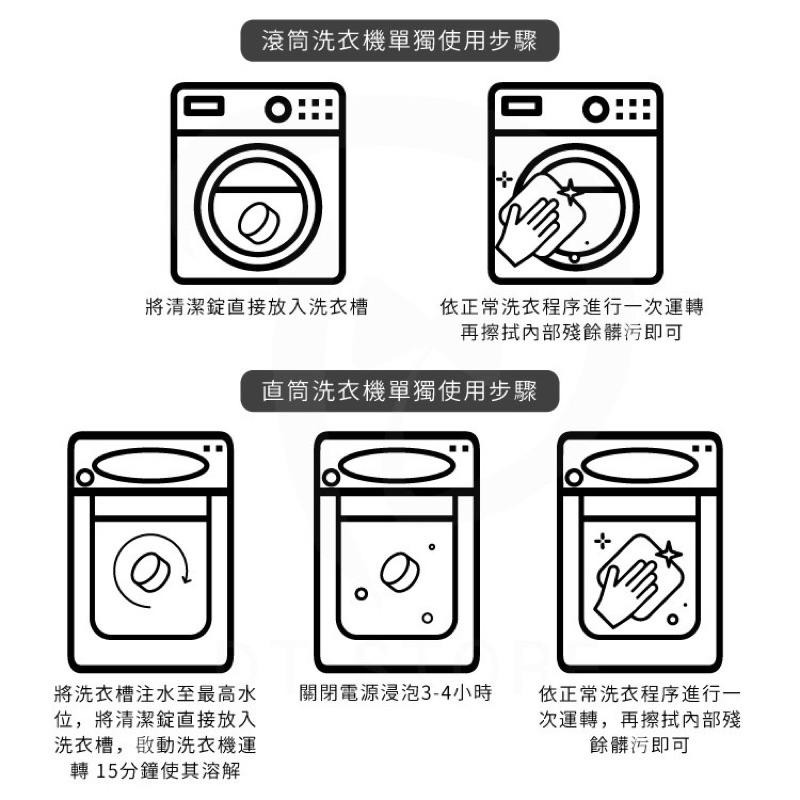 滾筒洗衣機單獨使用步驟

將清潔錠直接放入洗衣槽

依正常洗衣程序進行一次運轉
再擦拭內部殘餘髒污即可

直筒洗衣機單獨使用步驟

將洗衣槽注水至最高水位，將清潔錠直接放入洗衣槽，啟動洗衣機運轉 15分鐘使其溶解

關閉電源浸泡3-4小時

依正常洗衣程序進行一次運轉，再擦拭內部殘餘髒污即可