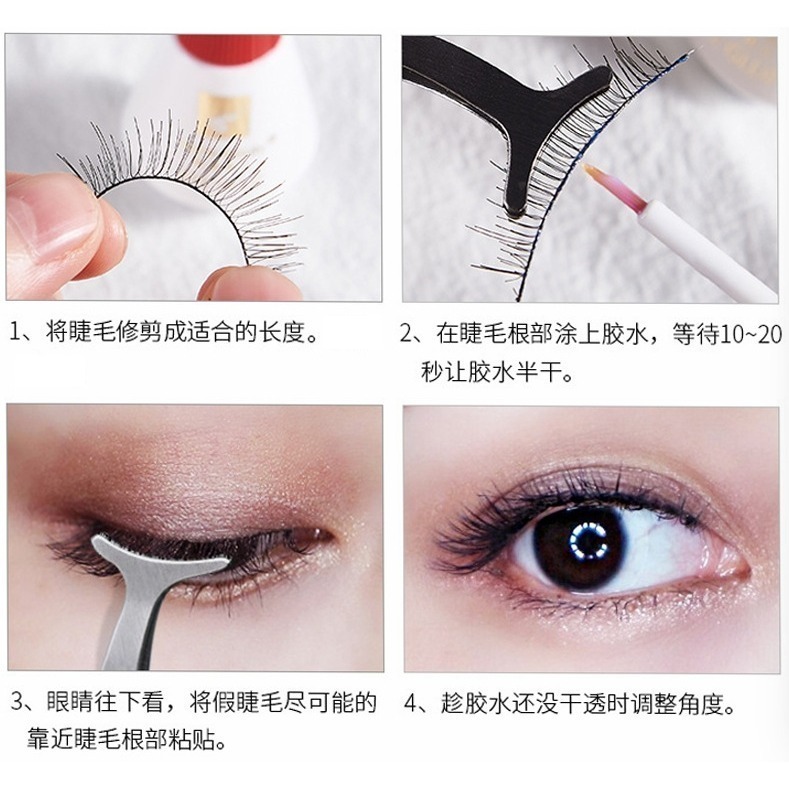 1、将睫毛修剪成适合的长度。

2、在睫毛根部涂上胶水，等待10~20秒让胶水半干。

3、眼睛往下看，将假睫毛尽可能的靠近睫毛根部粘贴。

4、趁胶水还没干透时调整角度。