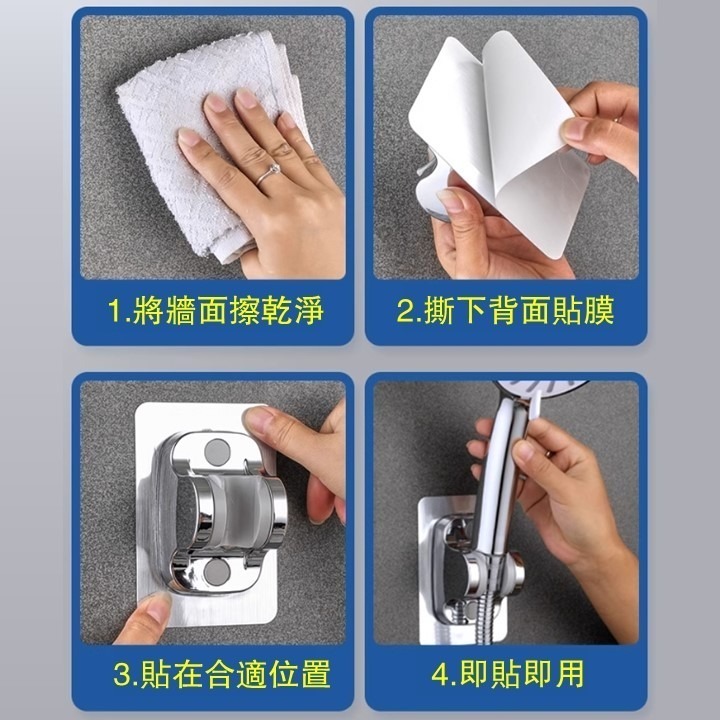 1.將牆面擦乾淨

2.撕下背面貼膜

3.貼在合適位置

4.即貼即用