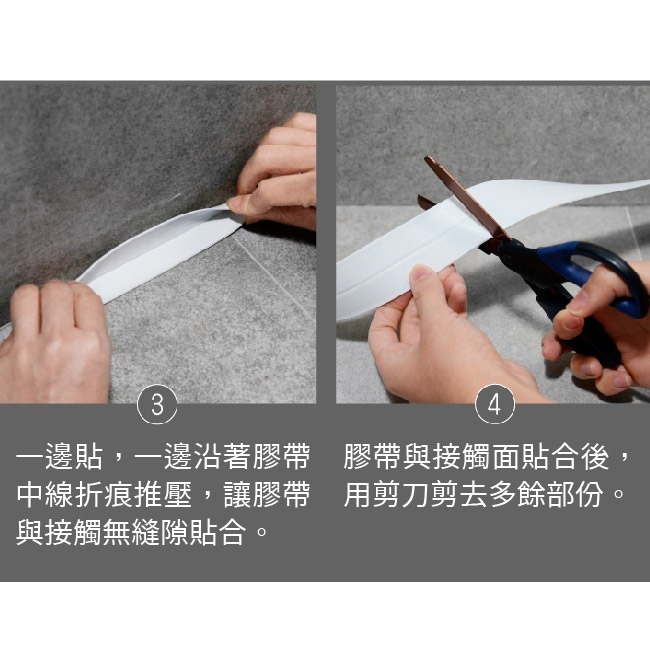 3

一邊貼，一邊沿著膠帶中線折痕推壓，讓膠帶與接觸無縫隙貼合。

4

膠帶與接觸面貼合後，用剪刀剪去多餘部份。