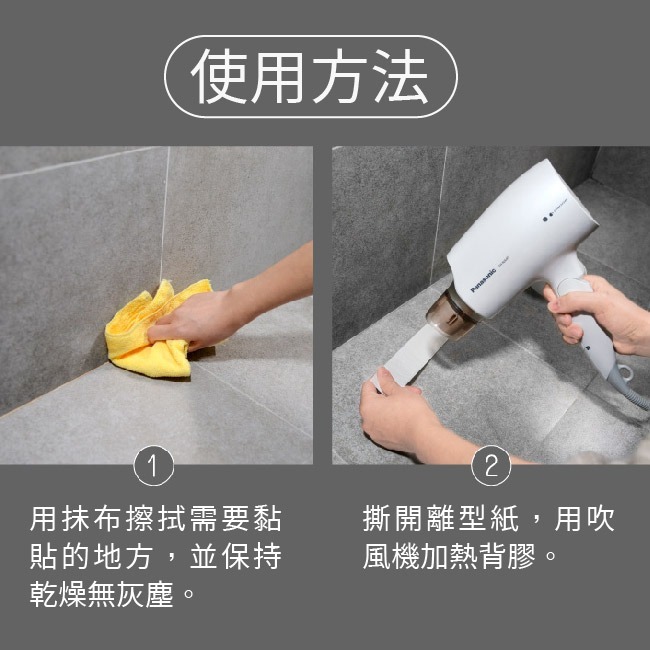 使用方法

Panasonic

1

用抹布擦拭需要黏貼的地方，並保持乾燥無灰塵。

2

撕開離型紙，用吹風機加熱背膠。