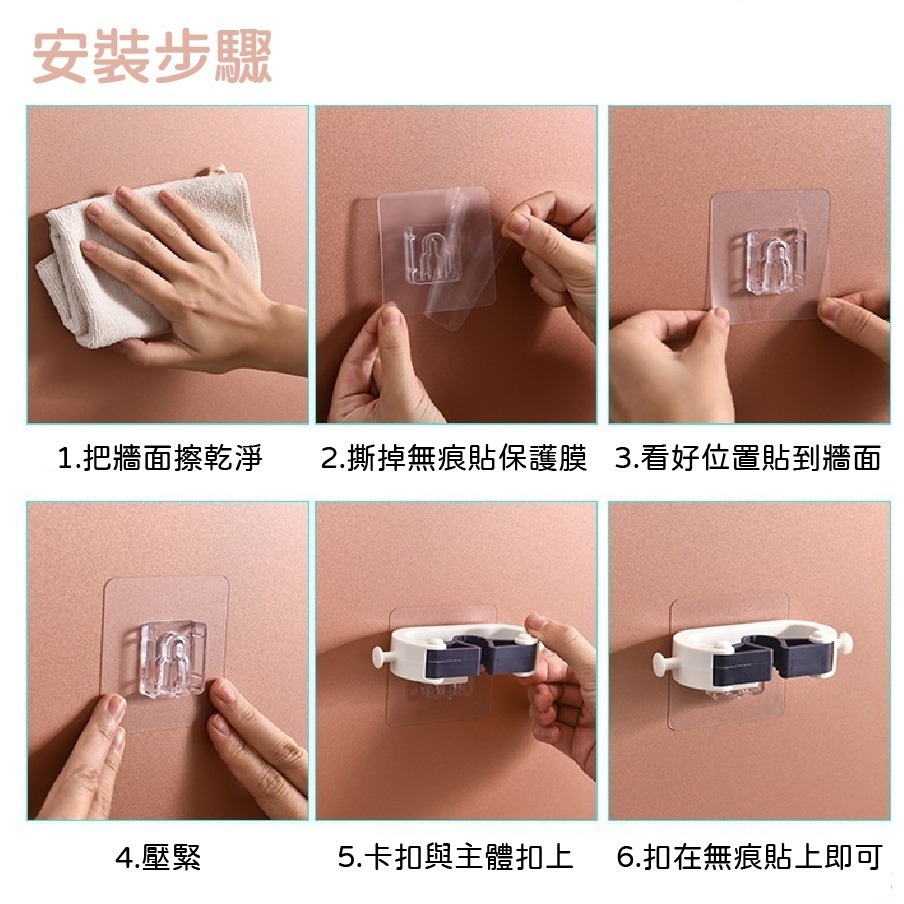 安裝步驟

1.把牆面擦乾淨

2.撕掉無痕貼保護膜

3.看好位置貼到牆面

4.壓緊

5.卡扣與主體扣上

6.扣在無痕貼上即可