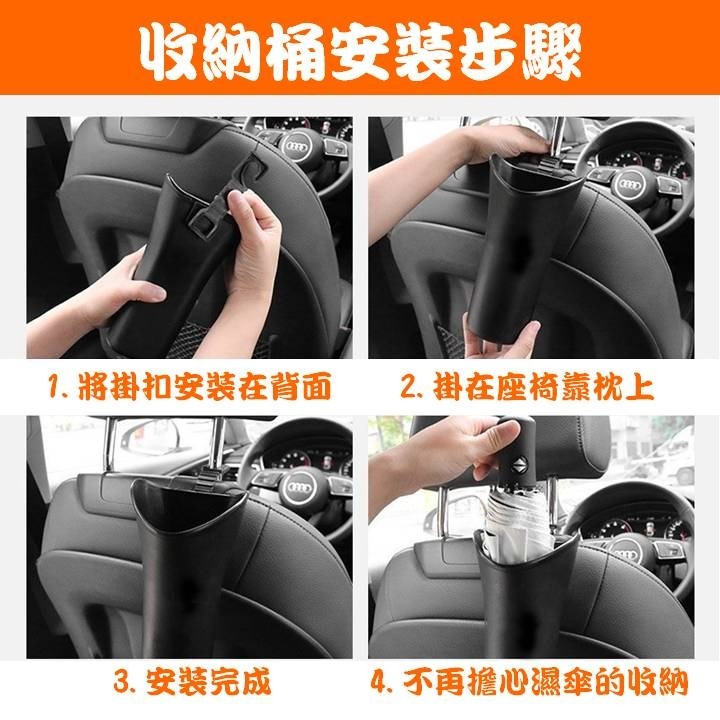 收納桶安裝步驟

1. 將掛扣安裝在背面

2. 掛在座椅靠枕上

3. 安裝完成

4. 不再擔心濕傘的收納