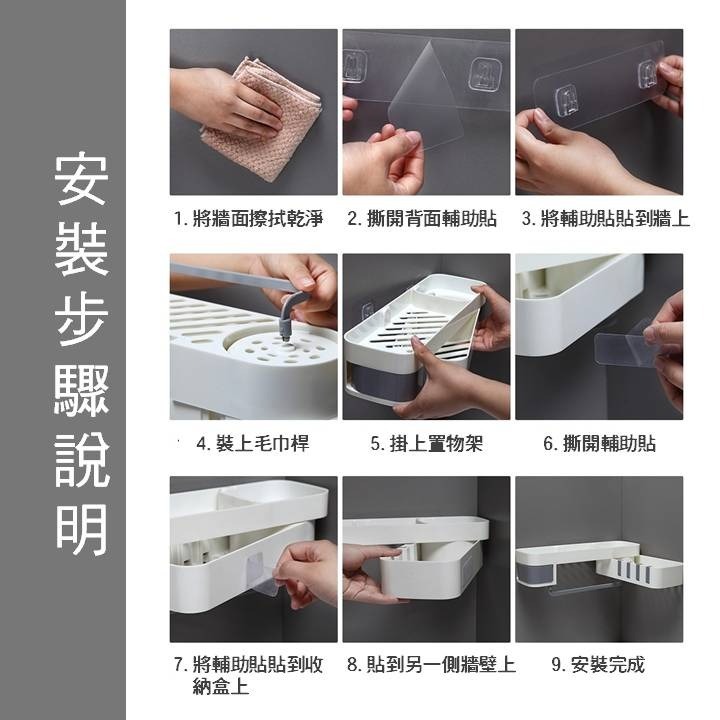 安裝步驟說明

1. 將牆面擦拭乾淨

2. 撕開背面輔助貼

3. 將輔助貼貼到牆上

4. 裝上毛巾桿

5. 掛上置物架

6. 撕開輔助貼

7. 將輔助貼貼到收納盒上

8. 貼到另一側牆壁上

9. 安裝完成