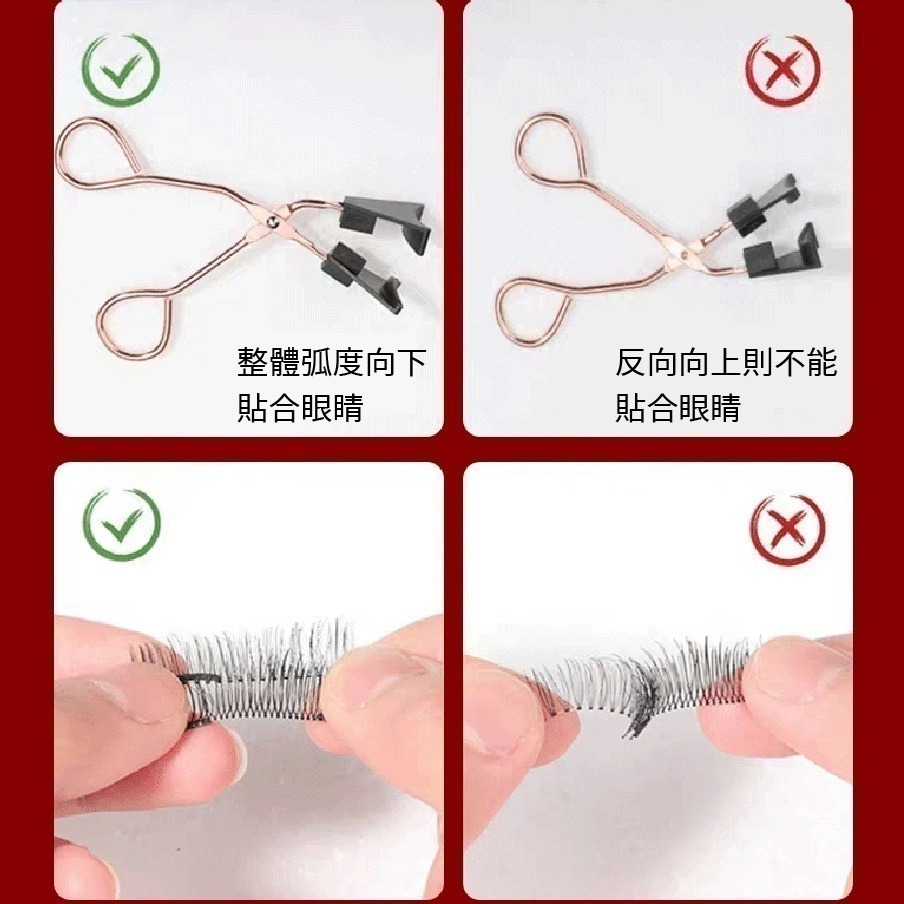 整體弧度向下
貼合眼睛

反向向上則不能
貼合眼睛