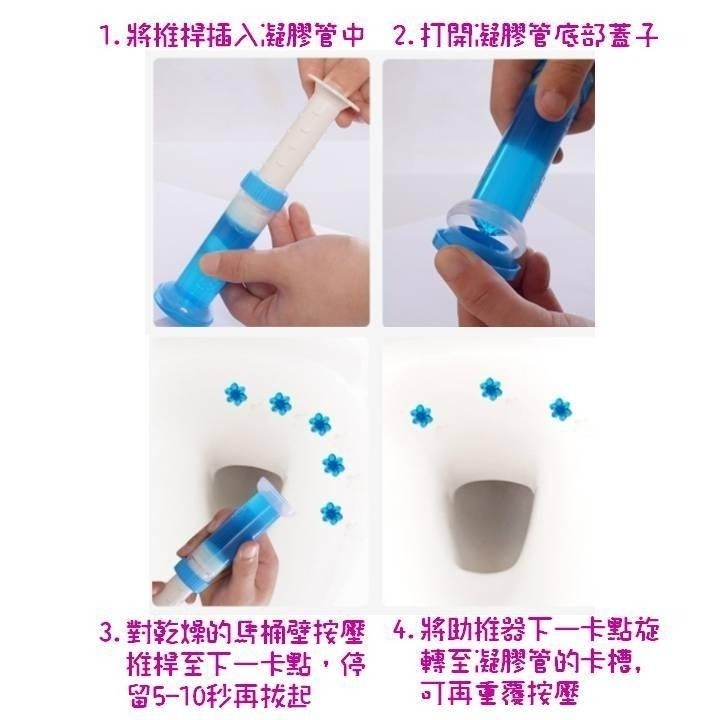 1. 將推桿插入凝膠管中

2. 打開凝膠管底部蓋子

3. 對乾燥的馬桶壁按壓推桿至下一卡點，停留5-10秒再拔起

4. 將助推器下一卡點旋轉至凝膠管的卡槽，可再重覆按壓