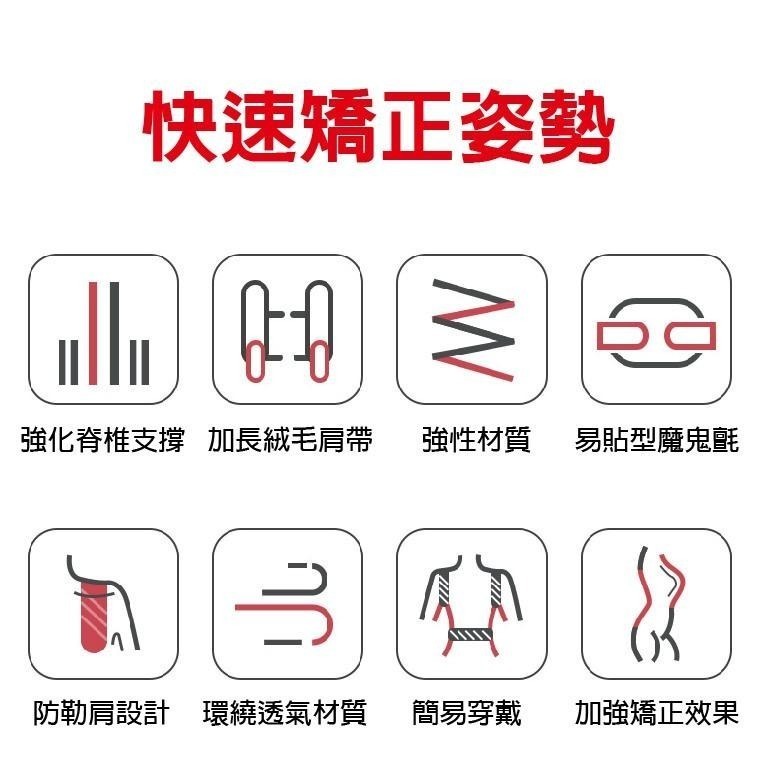 快速矯正姿勢

強化脊椎支撐

加長絨毛肩帶

強性材質

易貼型魔鬼氈

防勒肩設計

環繞透氣材質

簡易穿戴

加強矯正效果