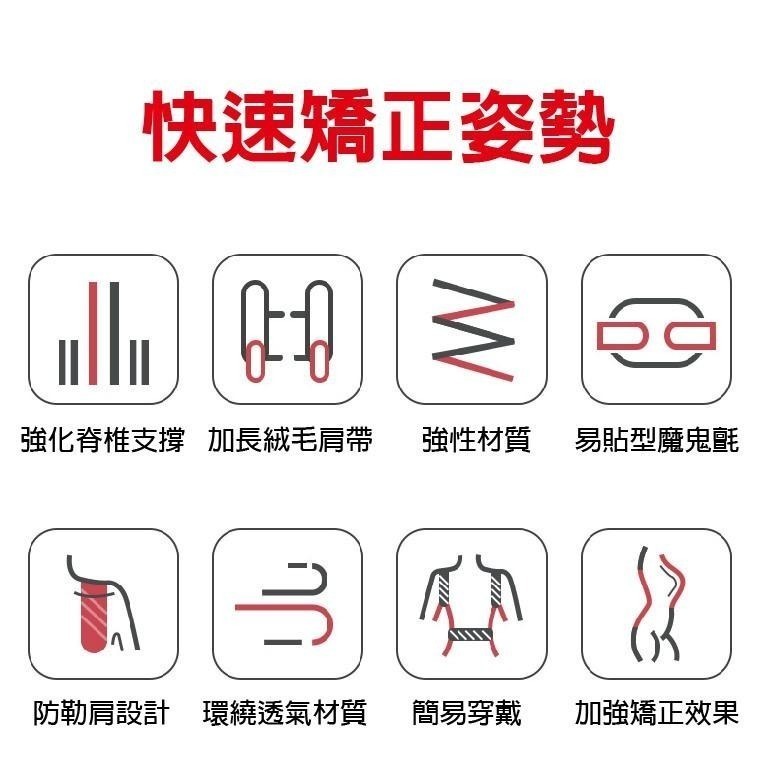 快速矯正姿勢

強化脊椎支撐

加長絨毛肩帶

強性材質

易貼型魔鬼氈

防勒肩設計

環繞透氣材質

簡易穿戴

加強矯正效果