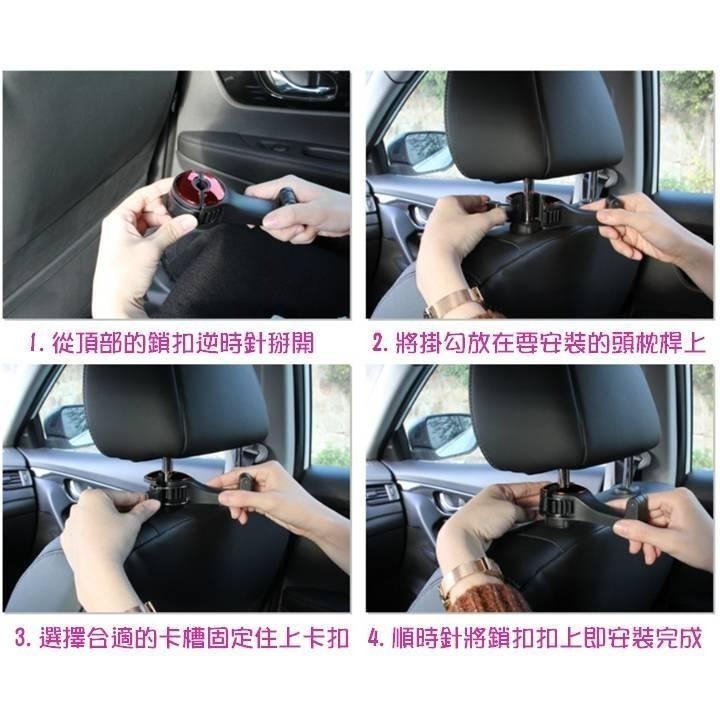 1. 從頂部的鎖扣逆時針掰開

2. 將掛勾放在要安裝的頭枕桿上

3. 選擇合適的卡槽固定住上卡扣

4. 順時針將鎖扣扣上即安裝完成