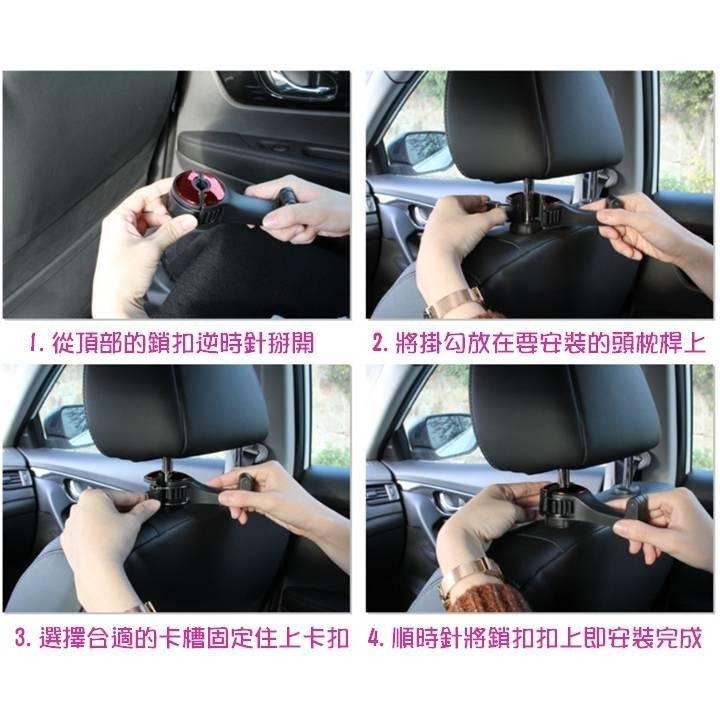 1. 從頂部的鎖扣逆時針掰開

2. 將掛勾放在要安裝的頭枕桿上

3. 選擇合適的卡槽固定住上卡扣

4. 順時針將鎖扣扣上即安裝完成