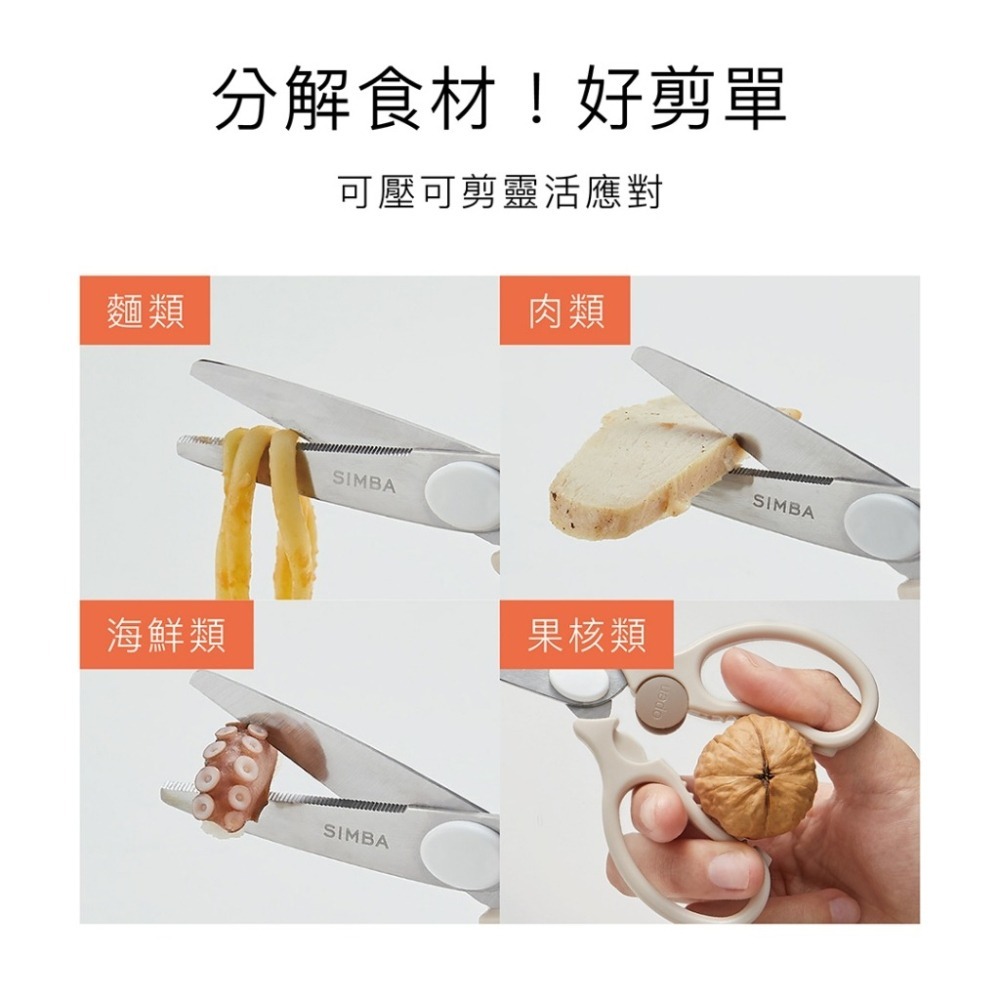 分解食材！好剪單

可壓可剪靈活應對

麵類

SIMBA

肉類

SIMBA

海鮮類

SIMBA

果核類

open