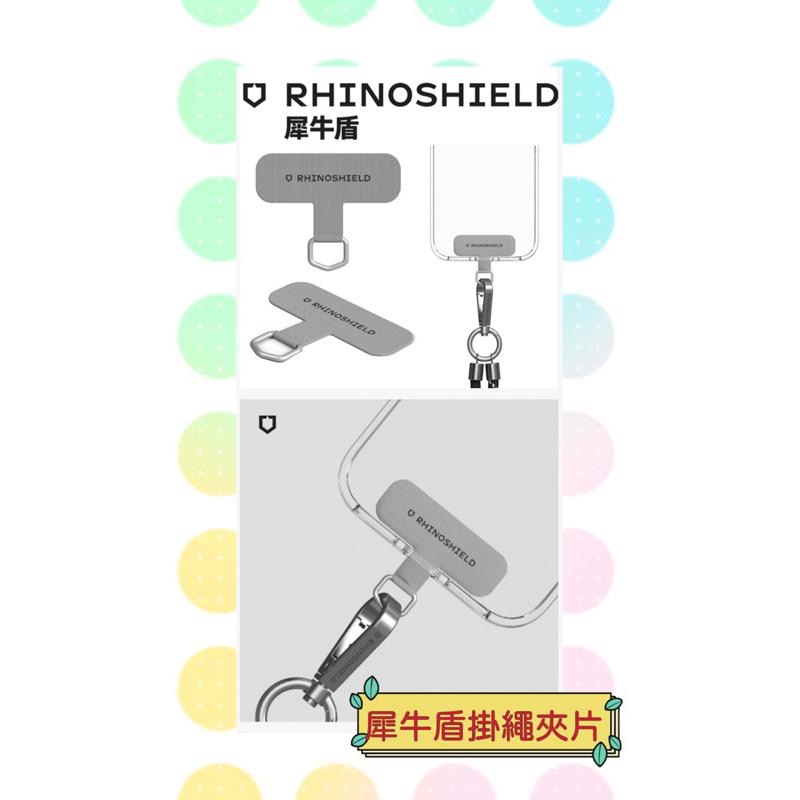 RHINOSHIELD
犀牛盾

RHINOSHIELD

RHINOSHIELD

RHINOSHIELD

RHINOSHIELD

犀牛盾掛繩夾片