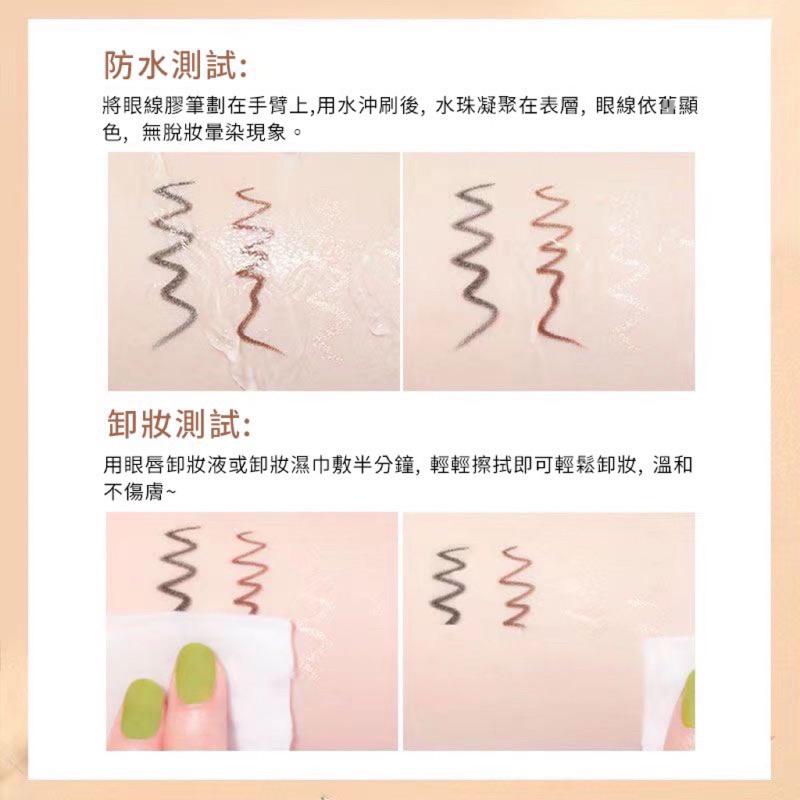 防水測試:

將眼線膠筆劃在手臂上,用水沖刷後，水珠凝聚在表層，眼線依舊顯色，無脫妝暈染現象。

卸妝測試:

用眼唇卸妝液或卸妝濕巾敷半分鐘，輕輕擦拭即可輕鬆卸妝，溫和不傷膚~