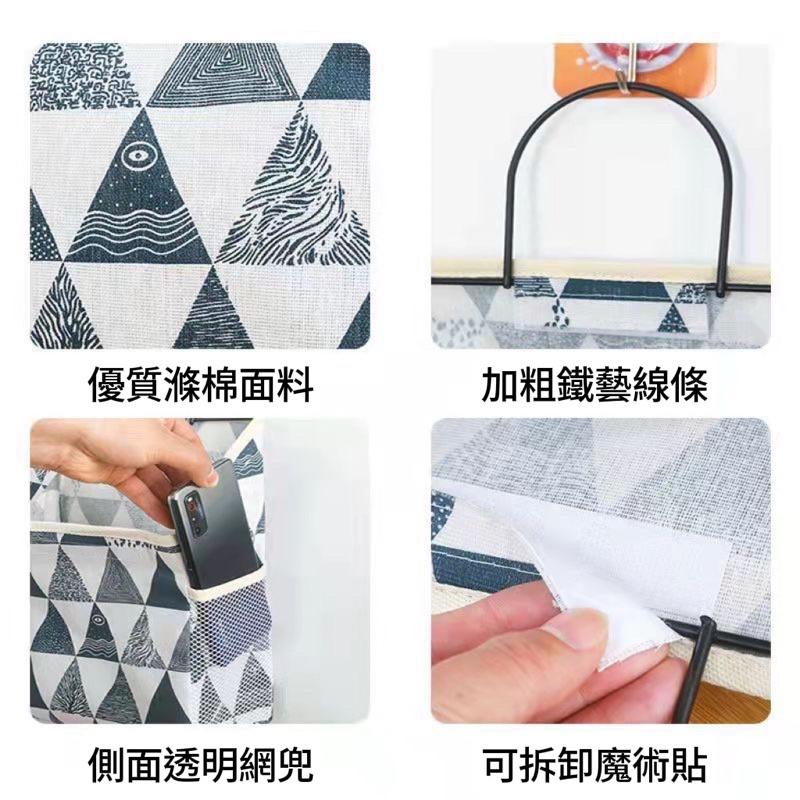 優質滌棉面料

加粗鐵藝線條

側面透明網兜

可拆卸魔術貼