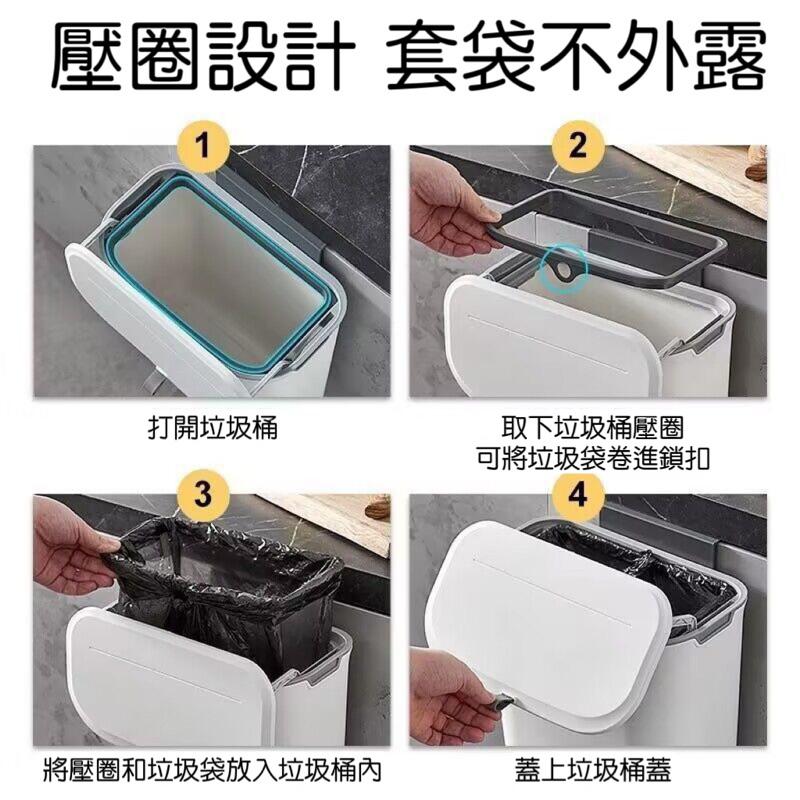 壓圈設計 套袋不外露

1

打開垃圾桶

2

取下垃圾桶壓圈
可將垃圾袋卷進鎖扣

3

將壓圈和垃圾袋放入垃圾桶內

4

蓋上垃圾桶蓋