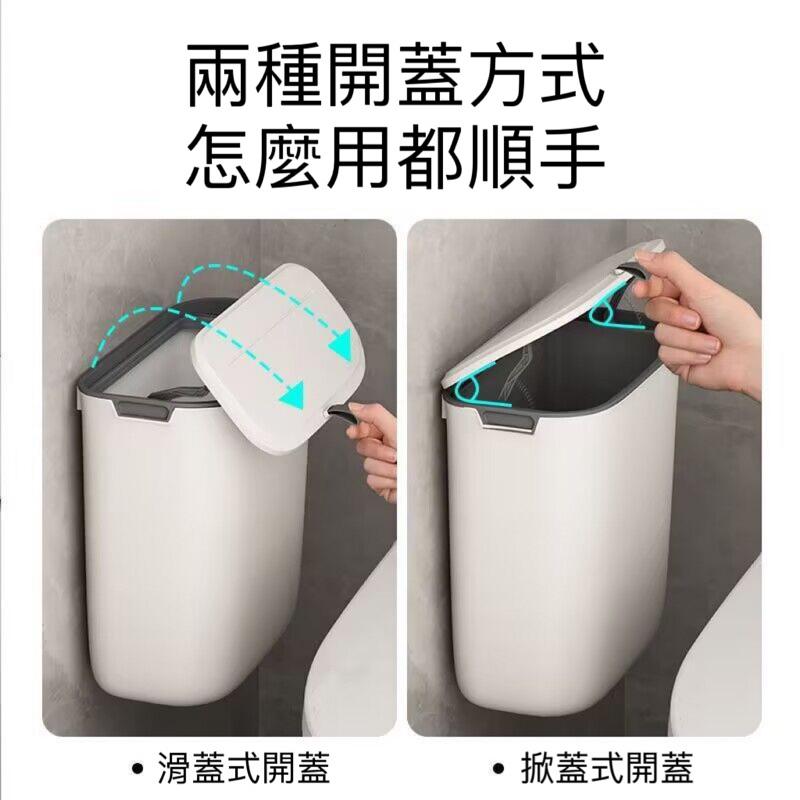 兩種開蓋方式
怎麼用都順手

• 滑蓋式開蓋

• 掀蓋式開蓋