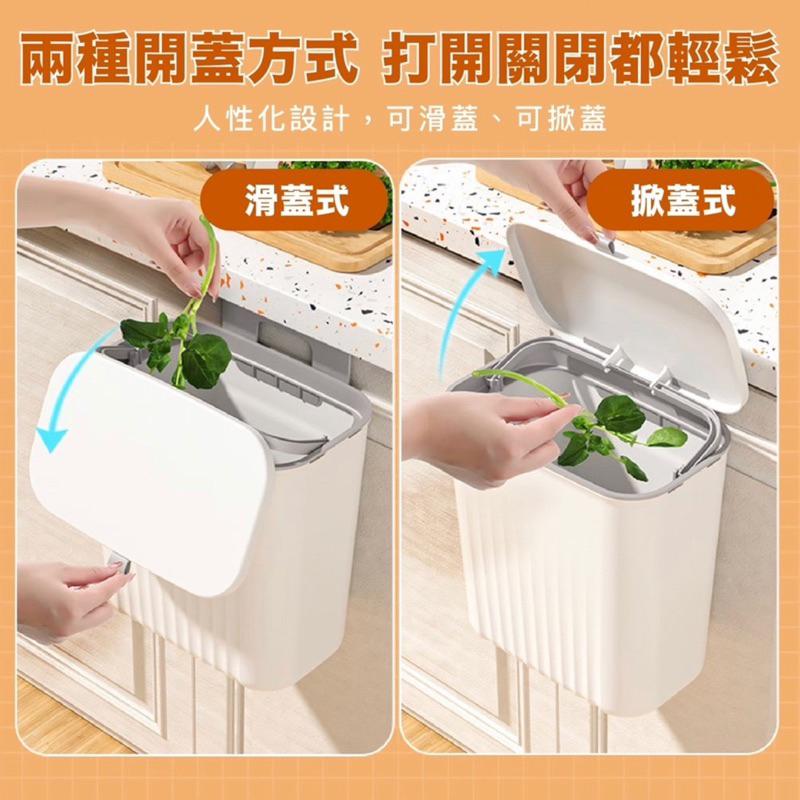 兩種開蓋方式 打開關閉都輕鬆

人性化設計，可滑蓋、可掀蓋

滑蓋式

掀蓋式