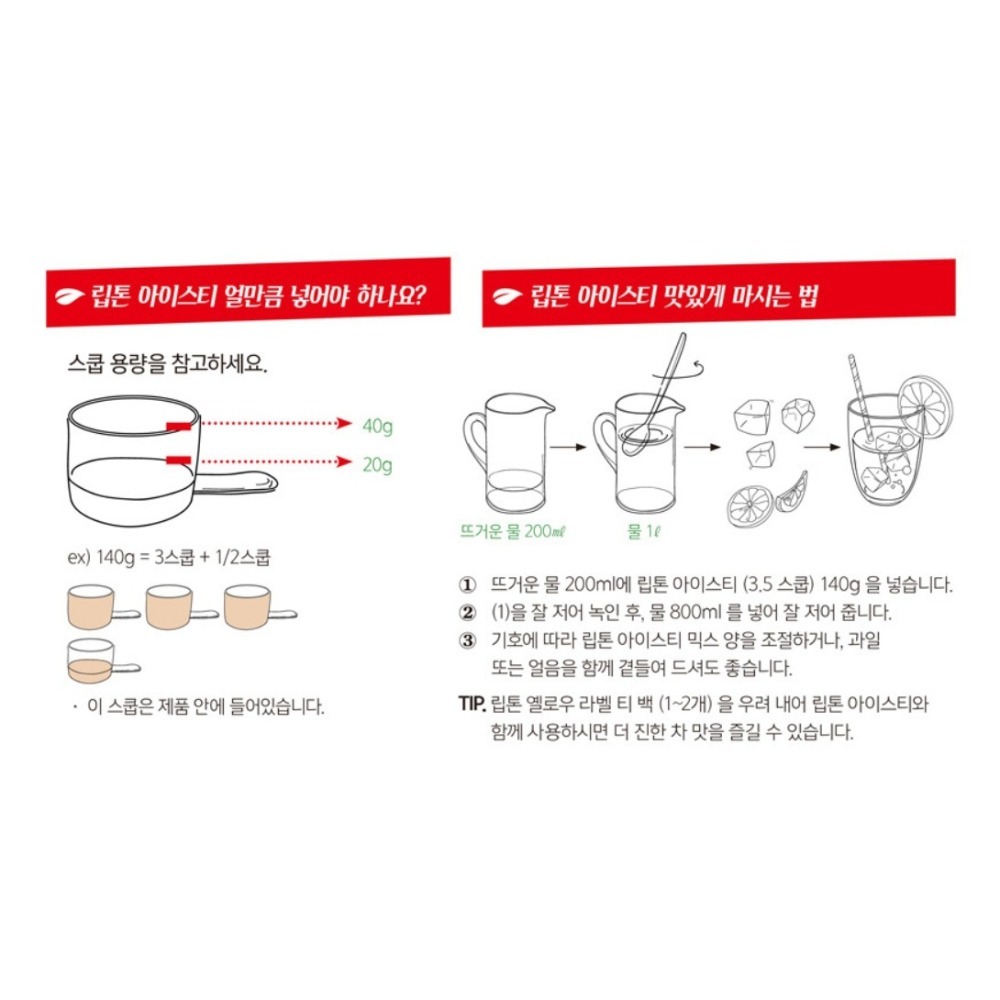 립톤 아이스티 얼만큼 넣어야 하나요?

스쿱 용량을 참고하세요.

40g

20g

ex) 140g = 3스쿱 + 1/2스쿱

· 이 스쿱은 제품 안에 들어있습니다.

립톤 아이스티 맛있게 마시는 법

뜨거운 물 200㎖

물 1ℓ

① 뜨거운 물 200ml에 립톤 아이스티 (3.5 스쿱) 140g 을 넣습니다.
② (1)을 잘 저어 녹인 후, 물 800ml 를 넣어 잘 저어 줍니다.
③ 기호에 따라 립톤 아이스티 믹스 양을 조절하거나, 과일 또는 얼음을 함께 곁들여 드셔도 좋습니다.

TIP. 립톤 옐로우 라벨 티 백 (1~2개) 을 우려 내어 립톤 아이스티와 함께 사용하시면 더 진한 차 맛을 즐길 수 있습니다.