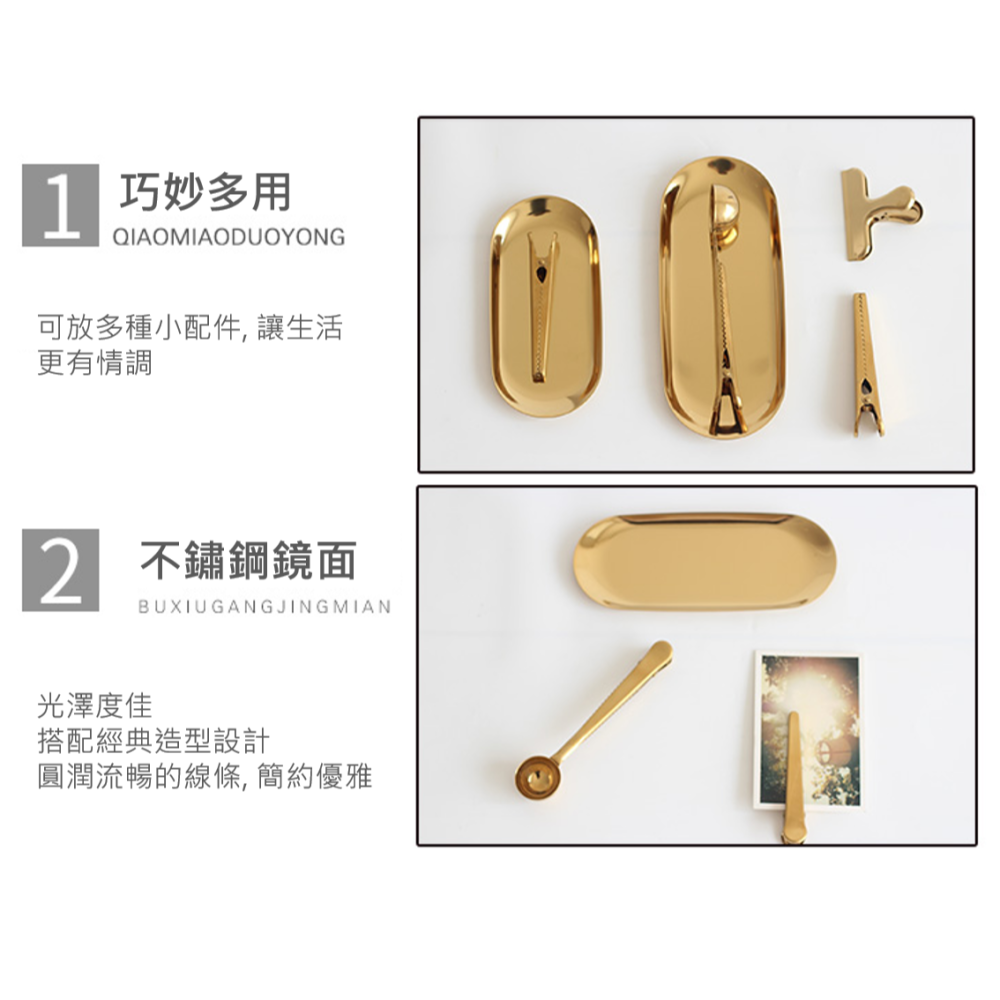 1 巧妙多用
QIAOMIAODUOYONG

可放多種小配件, 讓生活更有情調

2 不鏽鋼鏡面
BUXIUGANGJINGMIAN

光澤度佳
搭配經典造型設計
圓潤流暢的線條, 簡約優雅