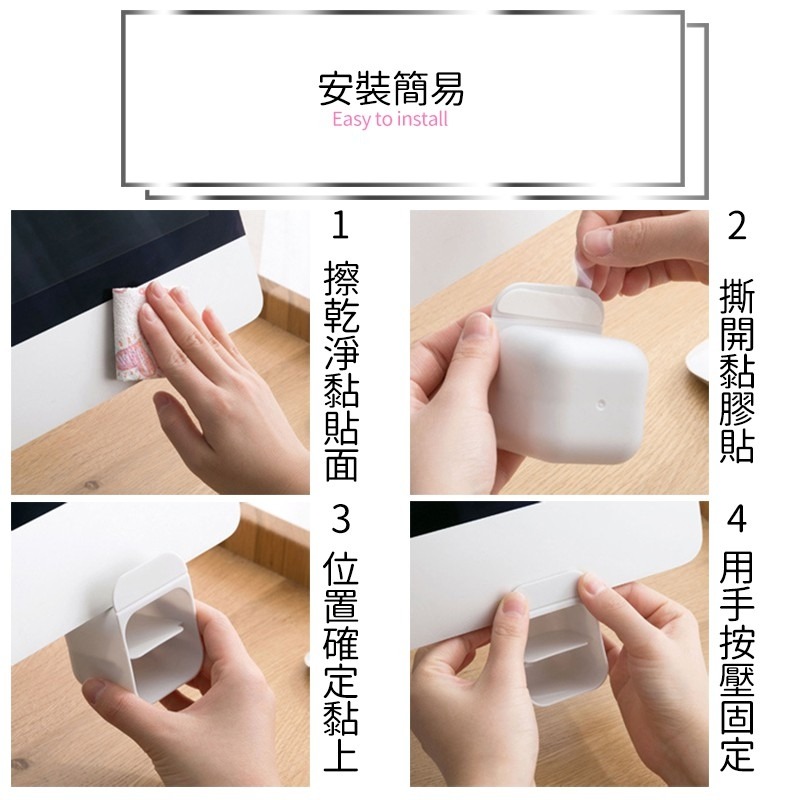 安裝簡易
Easy to install

1
擦乾淨黏貼面

2
撕開黏膠貼

3
位置確定黏上

4
用手按壓固定