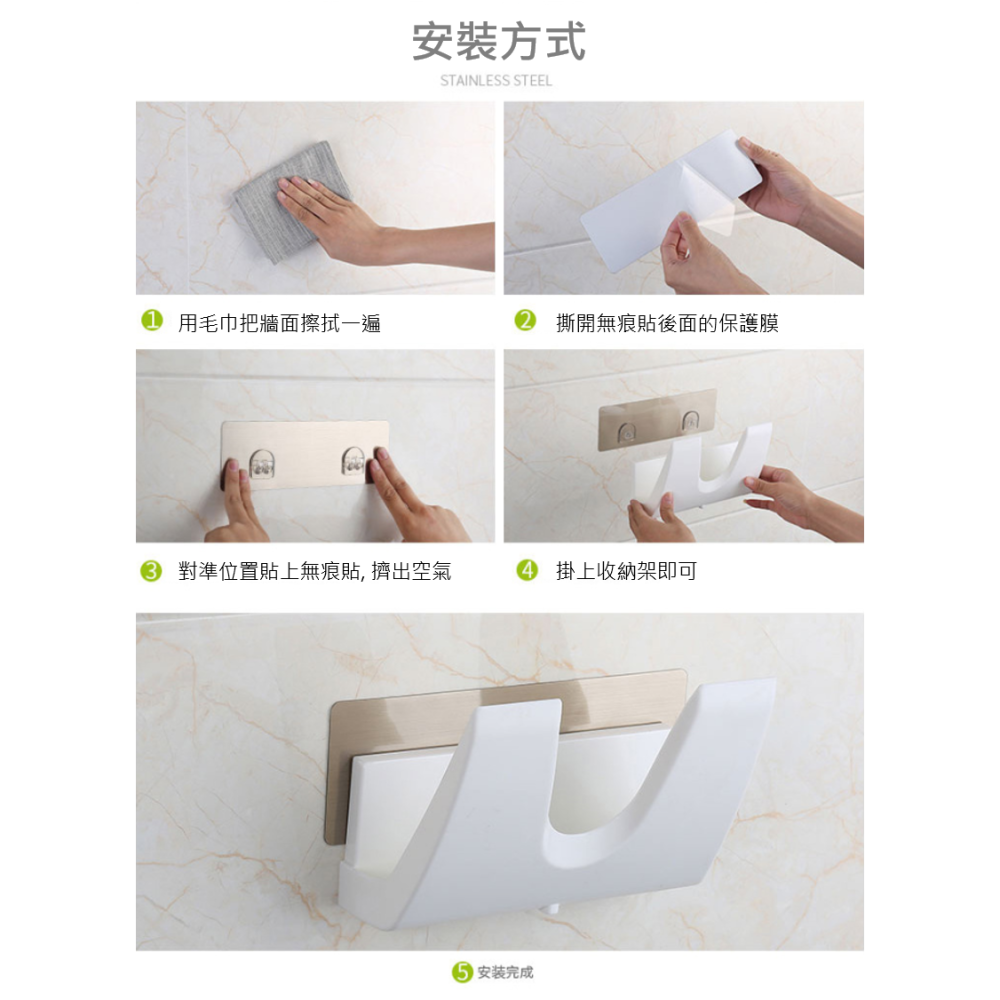 安裝方式
STAINLESS STEEL

1 用毛巾把牆面擦拭一遍

2 撕開無痕貼後面的保護膜

3 對準位置貼上無痕貼, 擠出空氣

4 掛上收納架即可

5 安裝完成