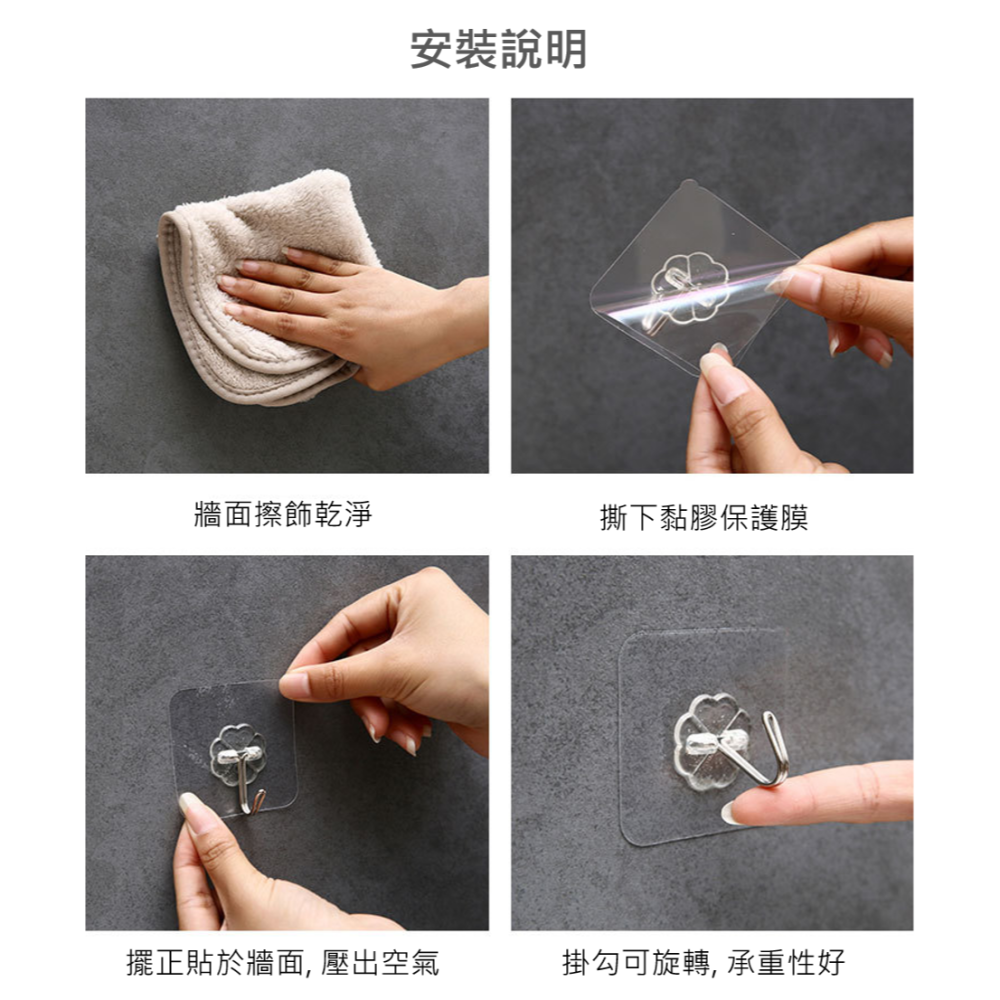 安裝說明

牆面擦飾乾淨

撕下黏膠保護膜

擺正貼於牆面, 壓出空氣

掛勾可旋轉, 承重性好