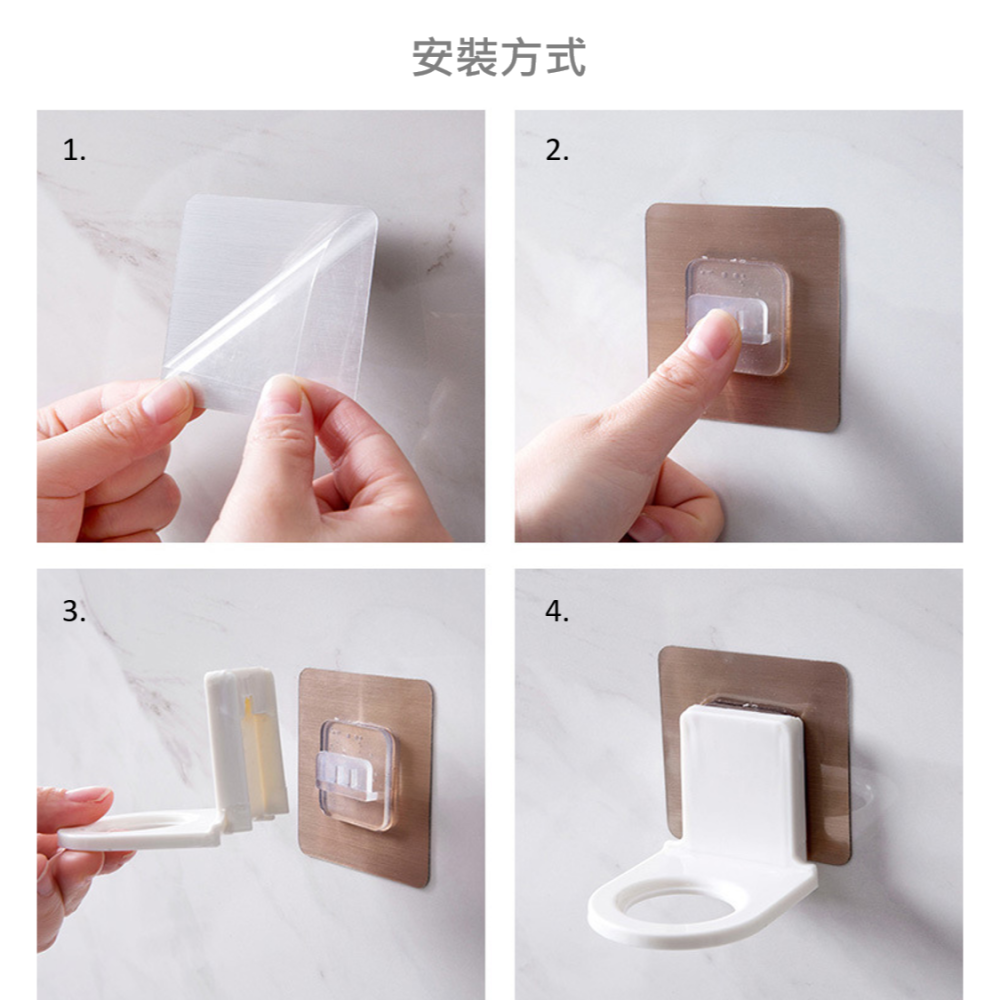 安裝方式

1.

2.

3.

4.