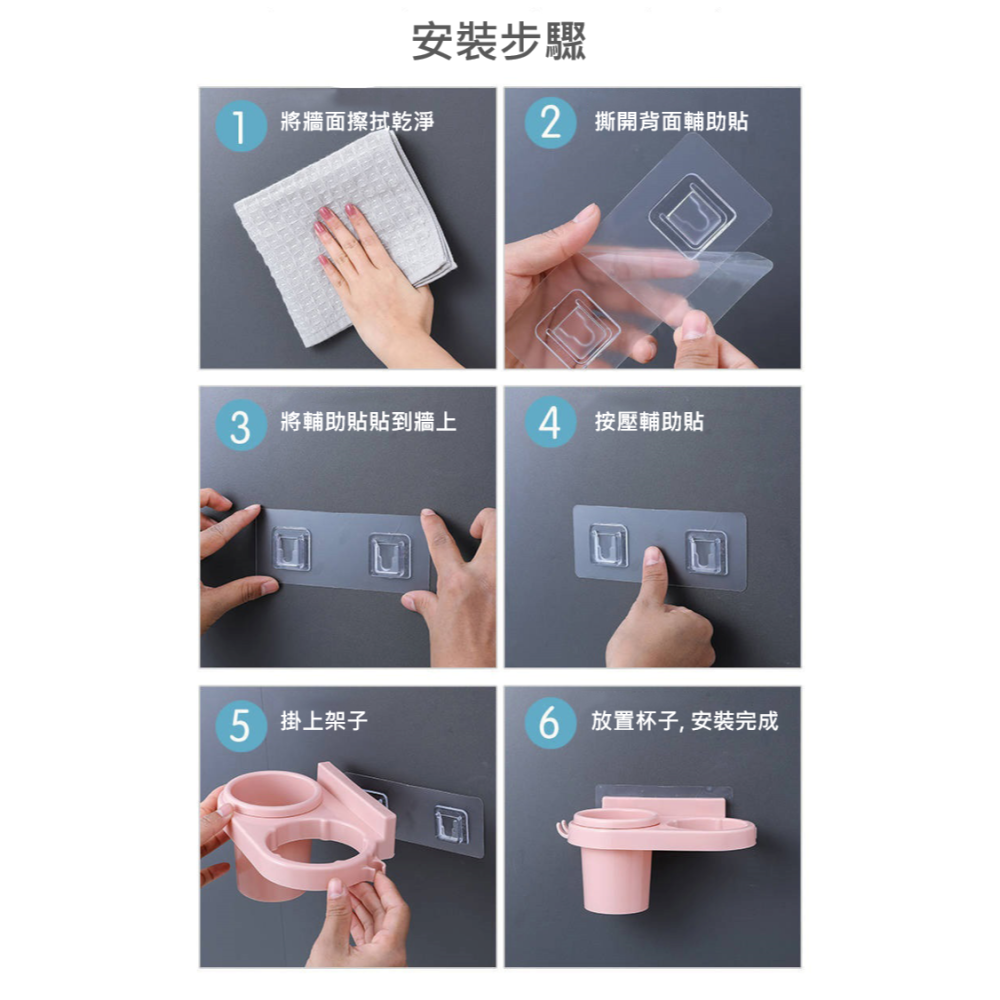 安裝步驟

1 將牆面擦拭乾淨

2 撕開背面輔助貼

3 將輔助貼貼到牆上

4 按壓輔助貼

5 掛上架子

6 放置杯子, 安裝完成