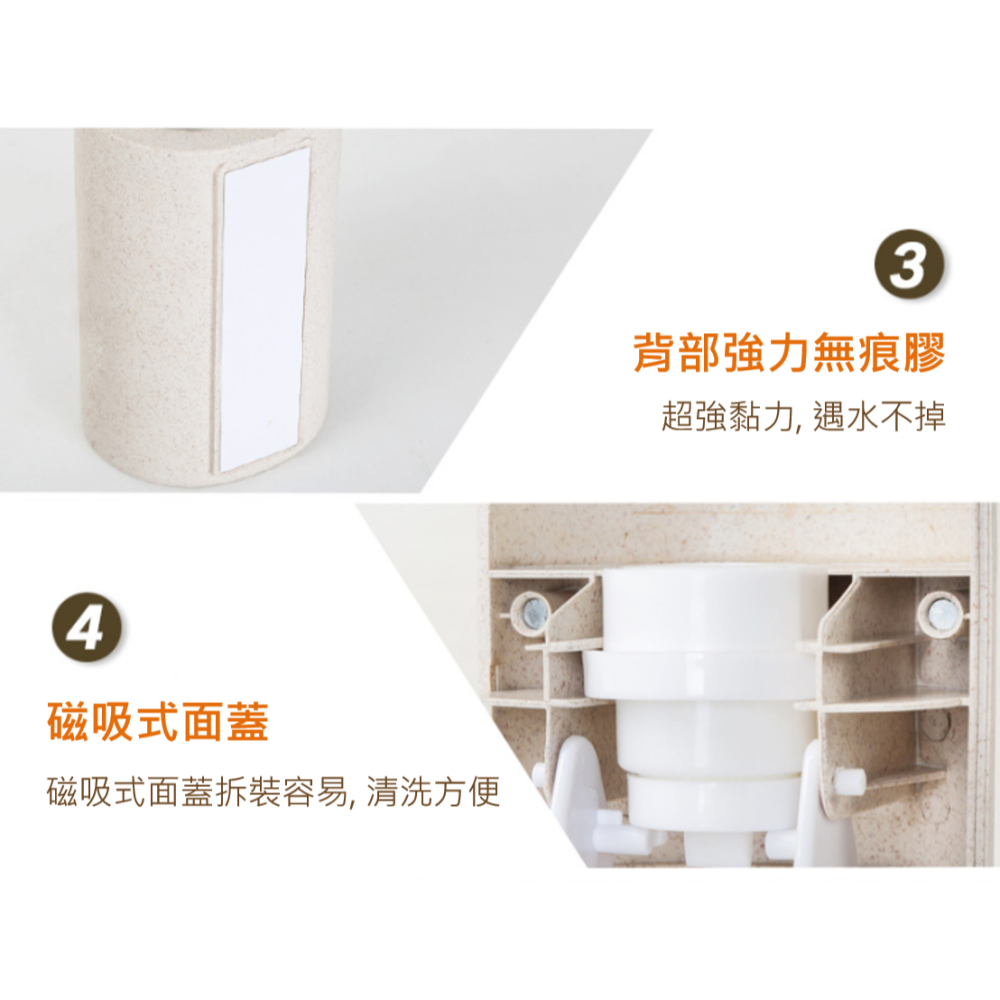 3

背部強力無痕膠

超強黏力, 遇水不掉

4

磁吸式面蓋

磁吸式面蓋拆裝容易, 清洗方便