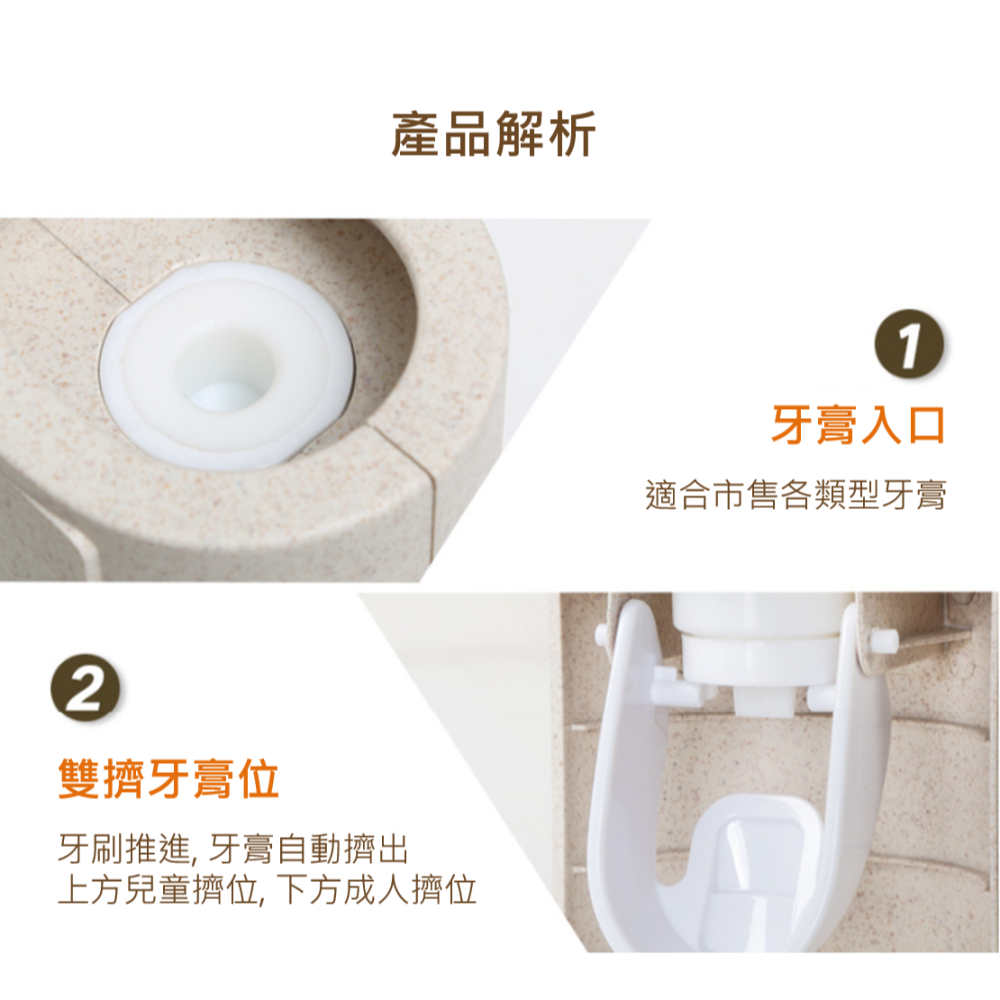 產品解析

1
牙膏入口
適合市售各類型牙膏

2
雙擠牙膏位
牙刷推進, 牙膏自動擠出
上方兒童擠位, 下方成人擠位