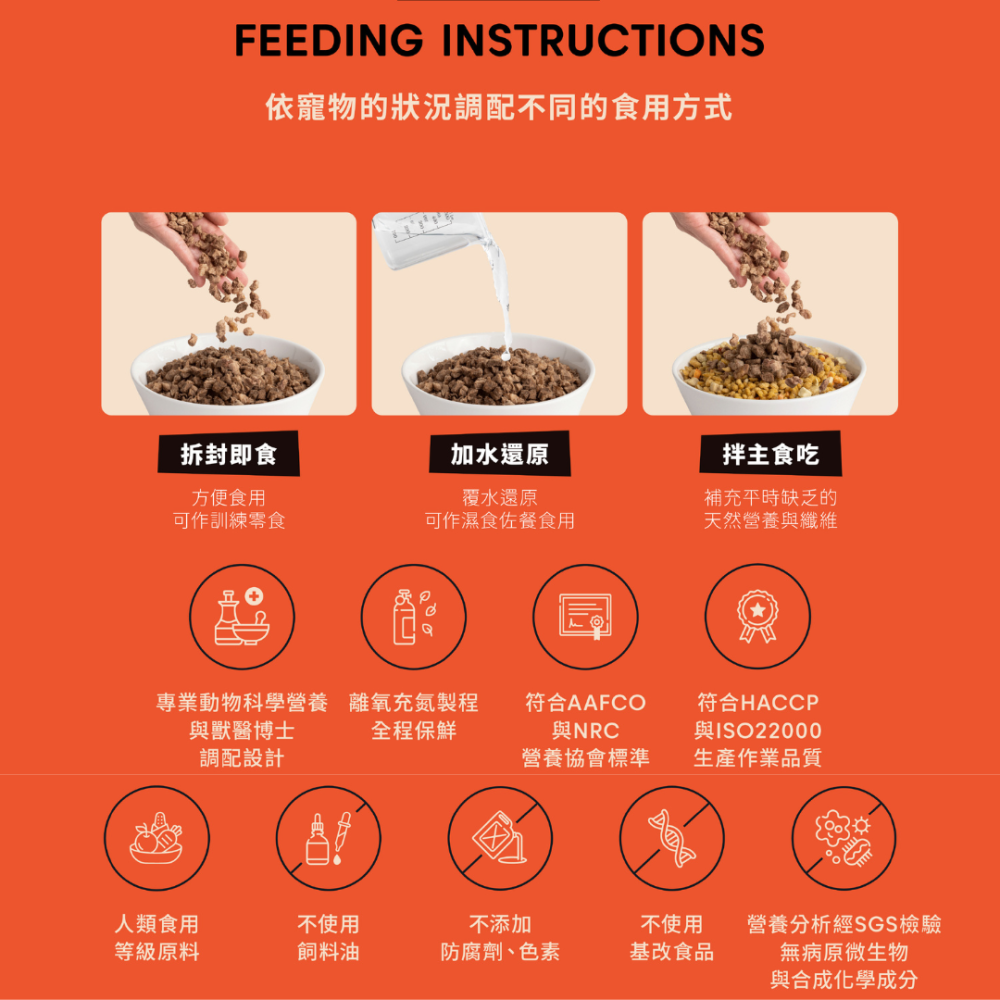 FEEDING INSTRUCTIONS

依寵物的狀況調配不同的食用方式

拆封即食
方便食用
可作訓練零食

加水還原
覆水還原
可作濕食佐餐食用

拌主食吃
補充平時缺乏的
天然營養與纖維

專業動物科學營養
與獸醫博士
調配設計

離氧充氮製程
全程保鮮

符合AAFCO
與NRC
營養協會標準

符合HACCP
與ISO22000
生產作業品質

人類食用
等級原料

不使用
飼料油

不添加
防腐劑、色素

不使用
基改食品

營養分析經SGS檢驗
無病原微生物
與合成化學成分