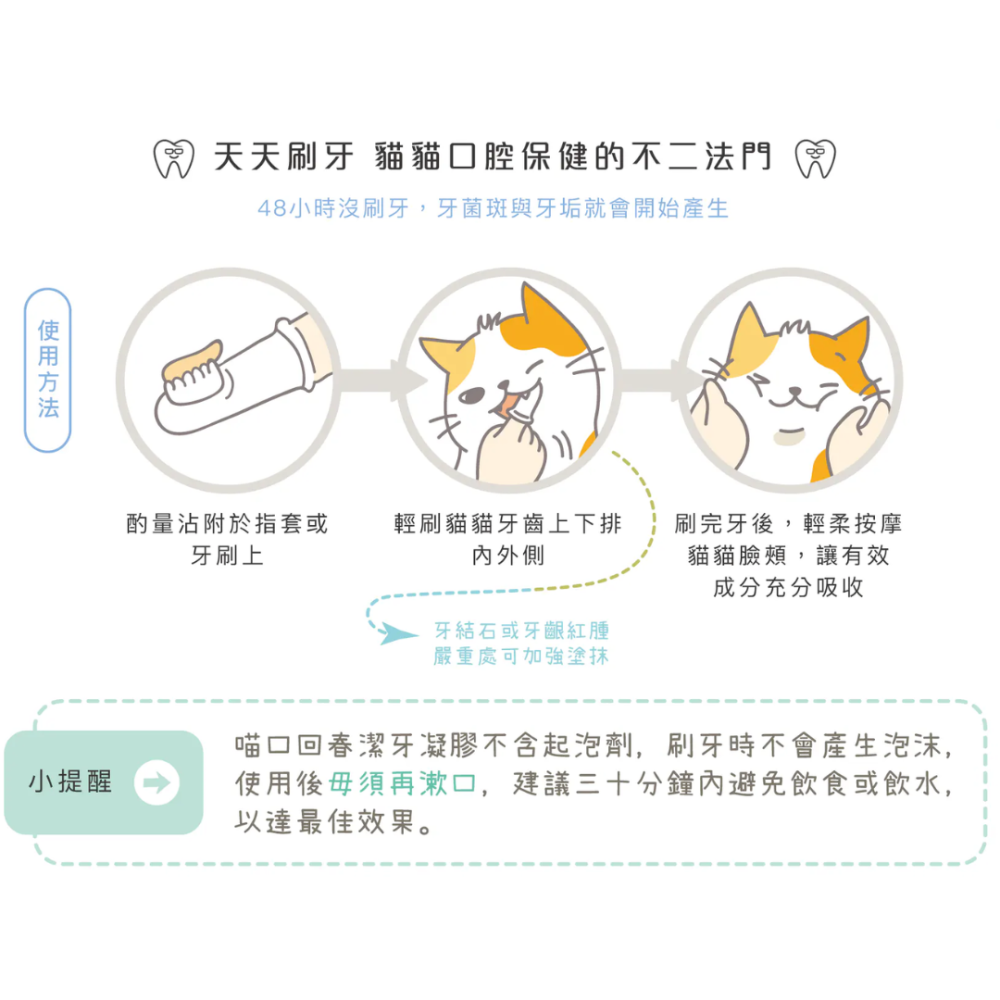 天天刷牙 貓貓口腔保健的不二法門

48小時沒刷牙，牙菌斑與牙垢就會開始產生

使用方法

酌量沾附於指套或牙刷上

輕刷貓貓牙齒上下排內外側

刷完牙後，輕柔按摩貓貓臉頰，讓有效成分充分吸收

牙結石或牙齦紅腫嚴重處可加強塗抹

小提醒

喵口回春潔牙凝膠不含起泡劑，刷牙時不會產生泡沫，使用後毋須再漱口，建議三十分鐘內避免飲食或飲水，以達最佳效果。