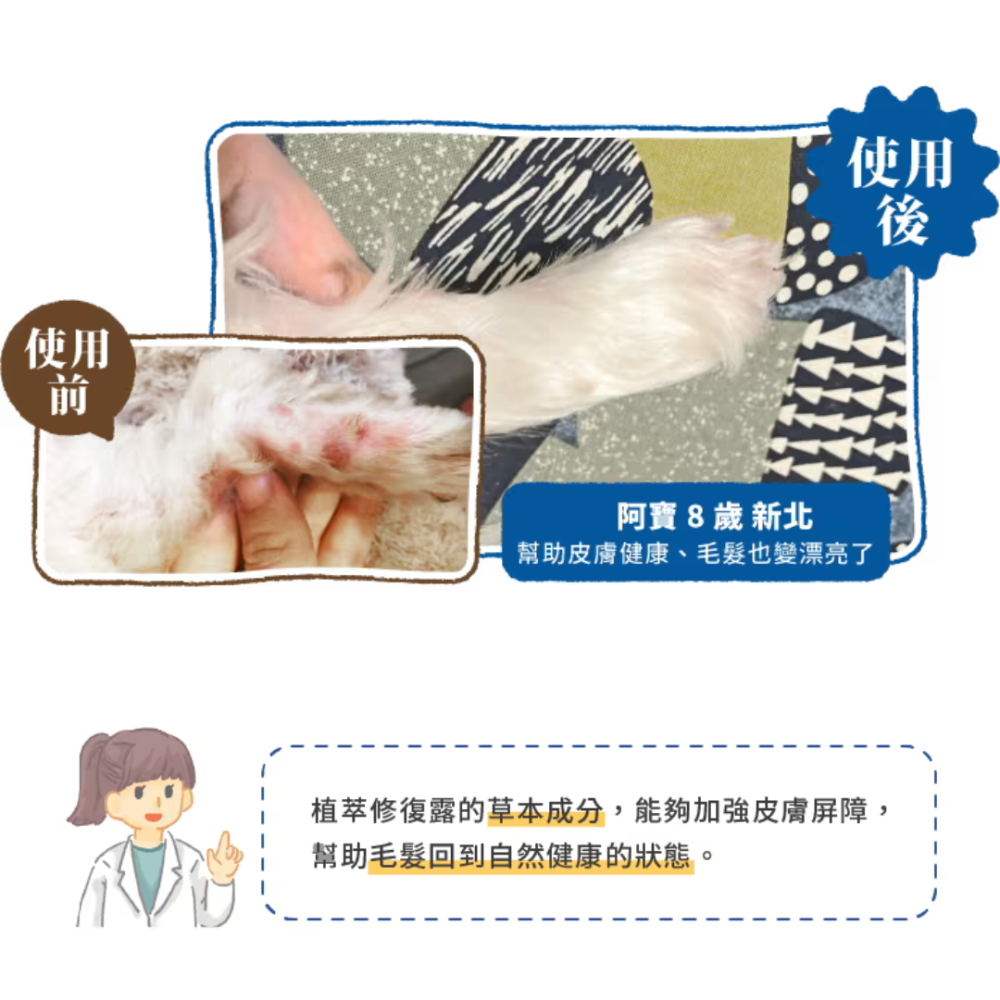 使用後

使用前

阿寶 8 歲 新北
幫助皮膚健康、毛髮也變漂亮了

植萃修復露的草本成分，能夠加強皮膚屏障，幫助毛髮回到自然健康的狀態。