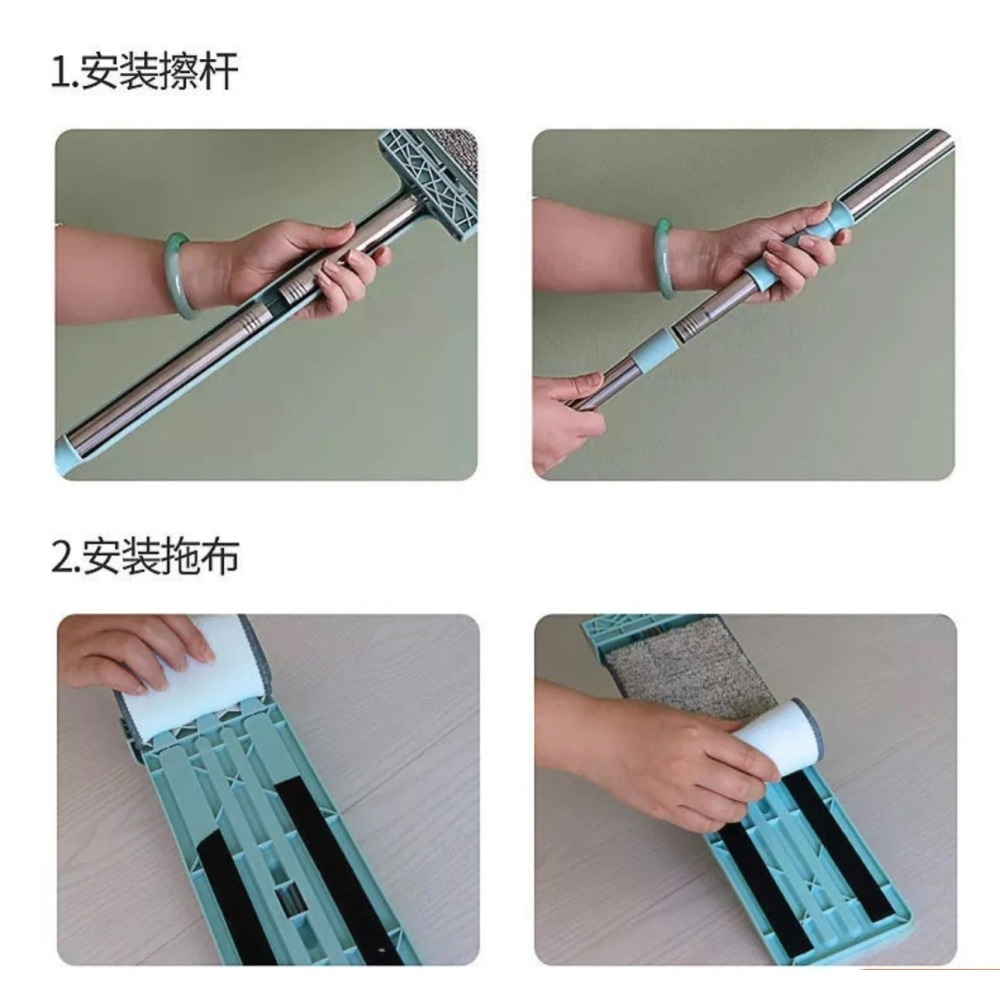 1.安装擦杆

2.安装拖布