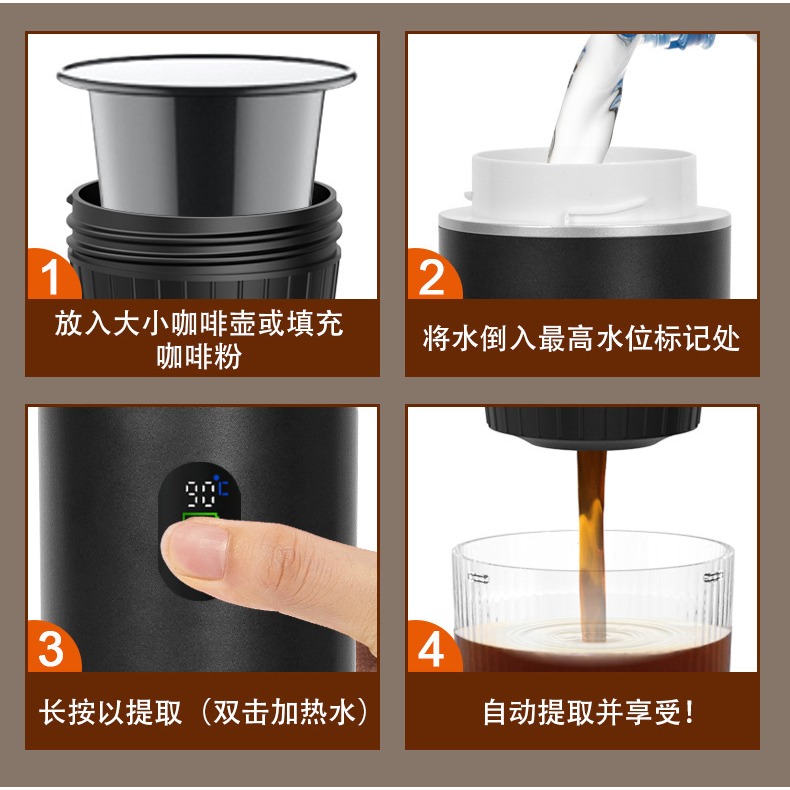 1
放入大小咖啡壶或填充咖啡粉

2
将水倒入最高水位标记处

90℃

3
长按以提取（双击加热水）

4
自动提取并享受！