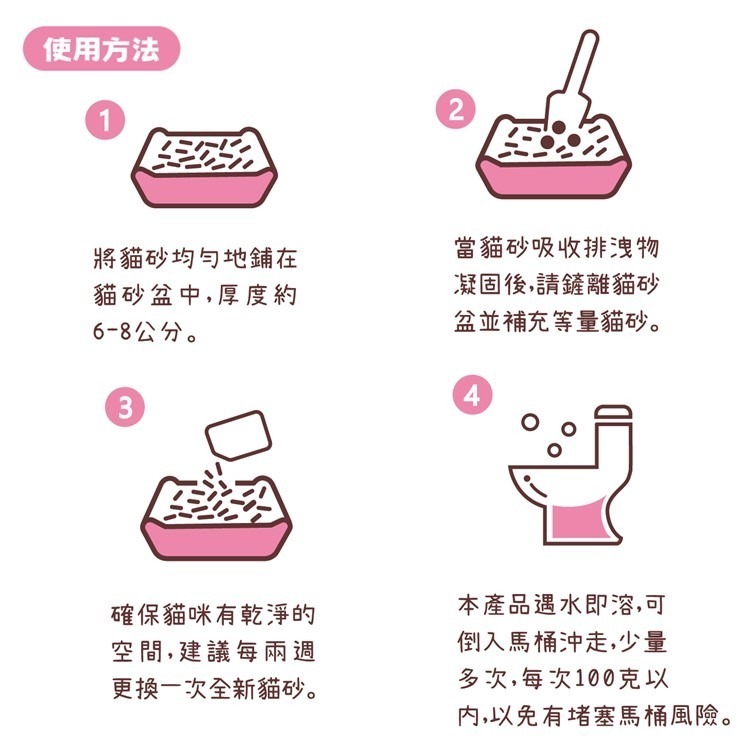 使用方法

1

將貓砂均勻地鋪在貓砂盆中,厚度約6-8公分。

2

當貓砂吸收排洩物凝固後,請鏟離貓砂盆並補充等量貓砂。

3

確保貓咪有乾淨的空間,建議每兩週更換一次全新貓砂。

4

本產品遇水即溶,可倒入馬桶沖走,少量多次,每次100克以內,以免有堵塞馬桶風險。